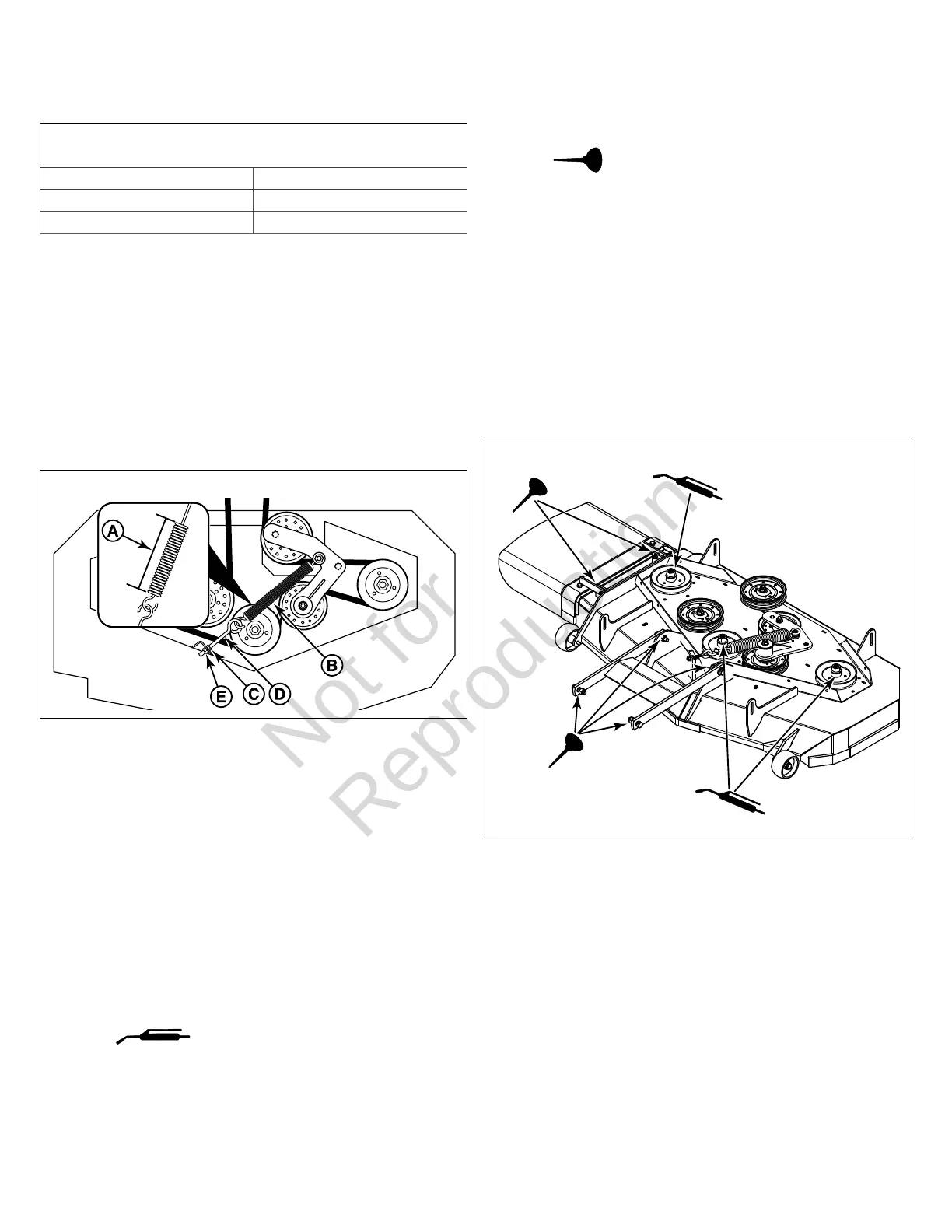 A

B

E C D

Not for Reproduction