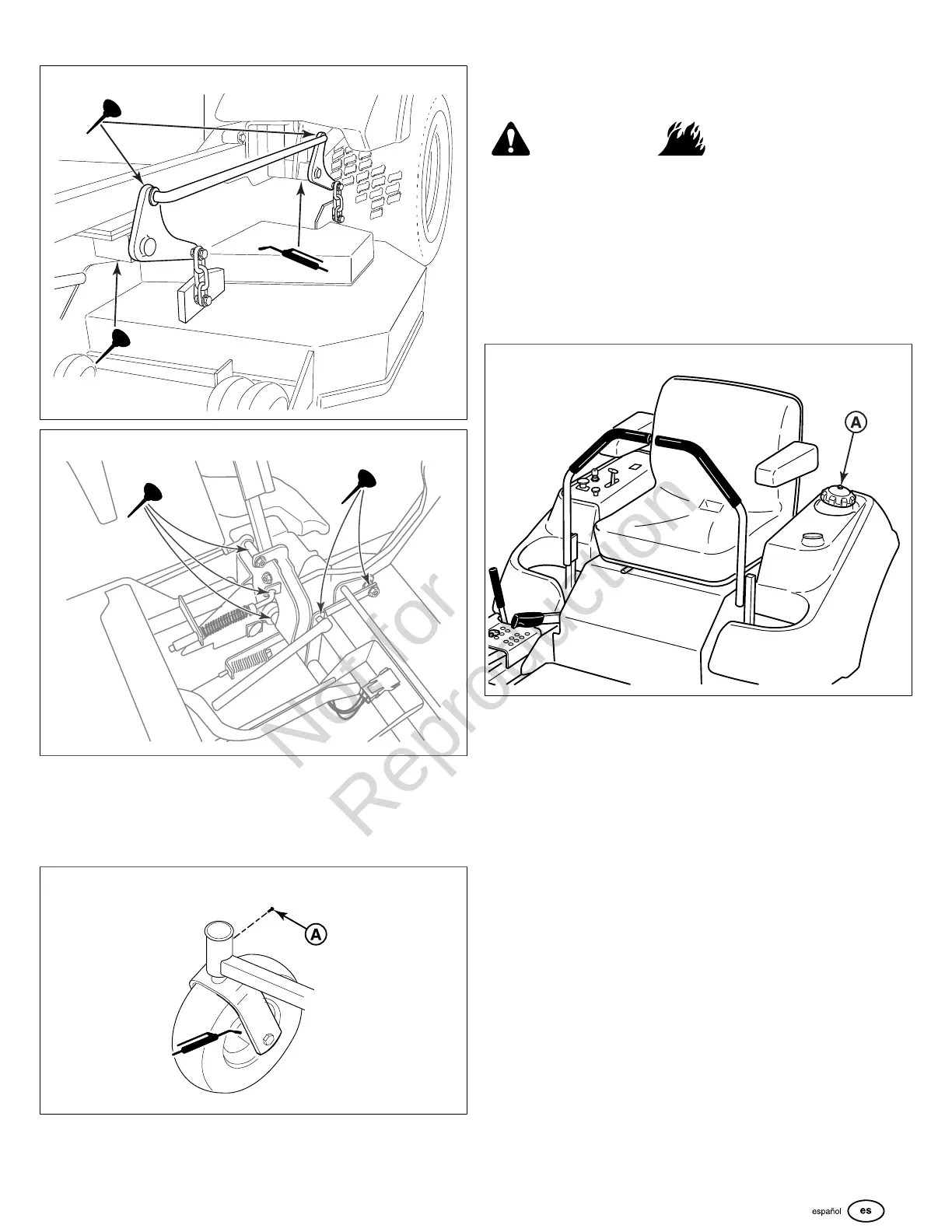 A

A

Not for Reproduction

español es