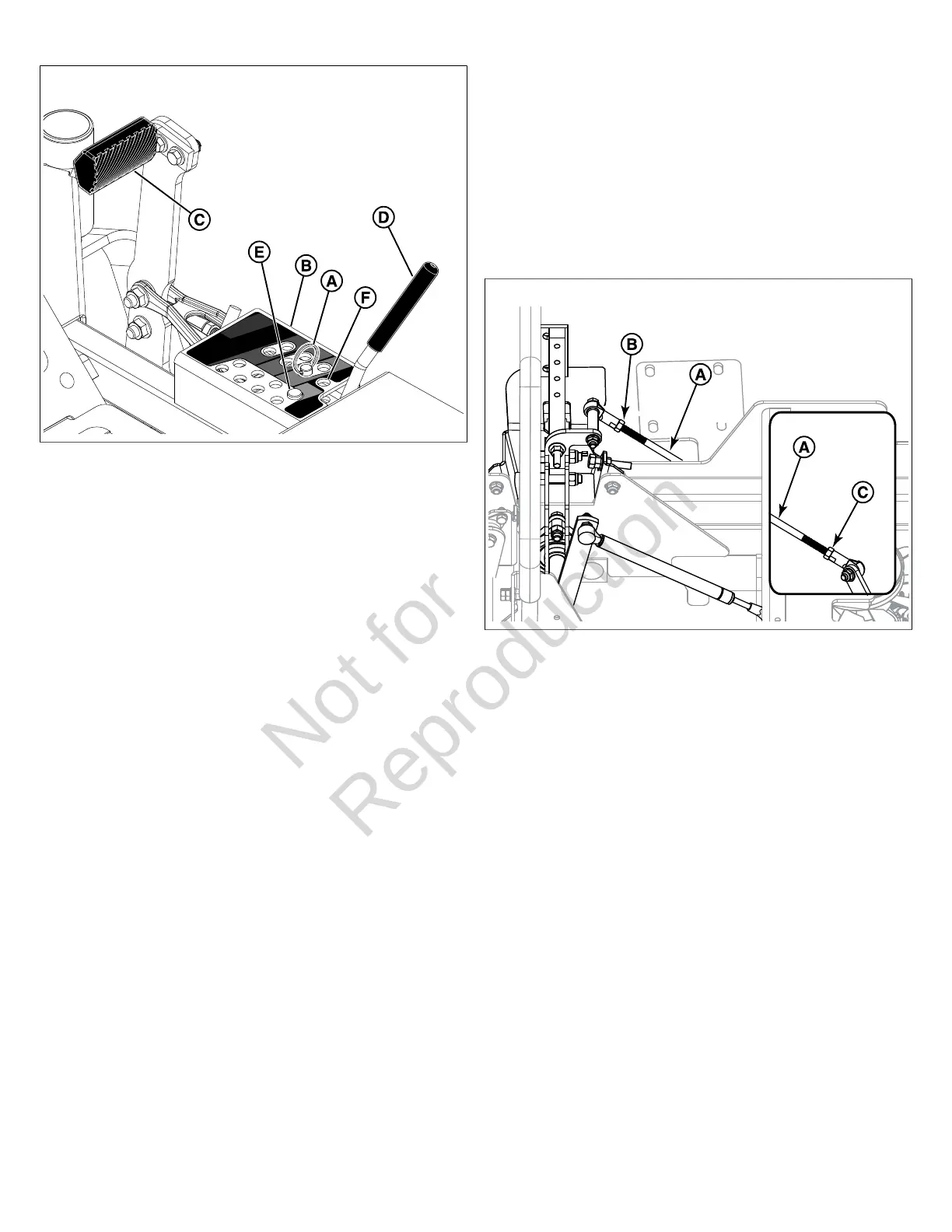 C

D

E

B

A

F

B

A

A

C

Not for Reproduction