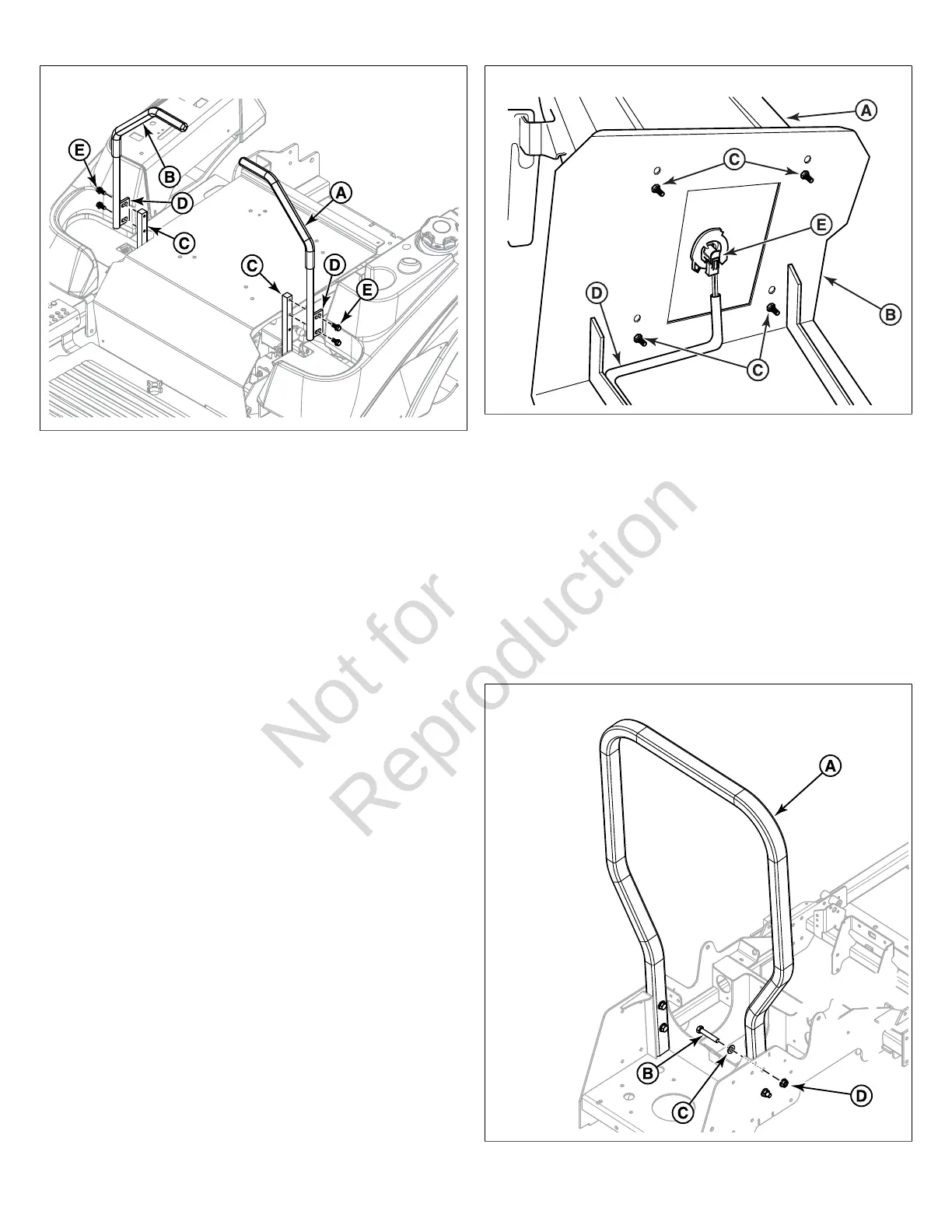 E
B
D
A
C
C
D
E

A
C
E
D
B
C

Not for Reproduction

A
B
C
D