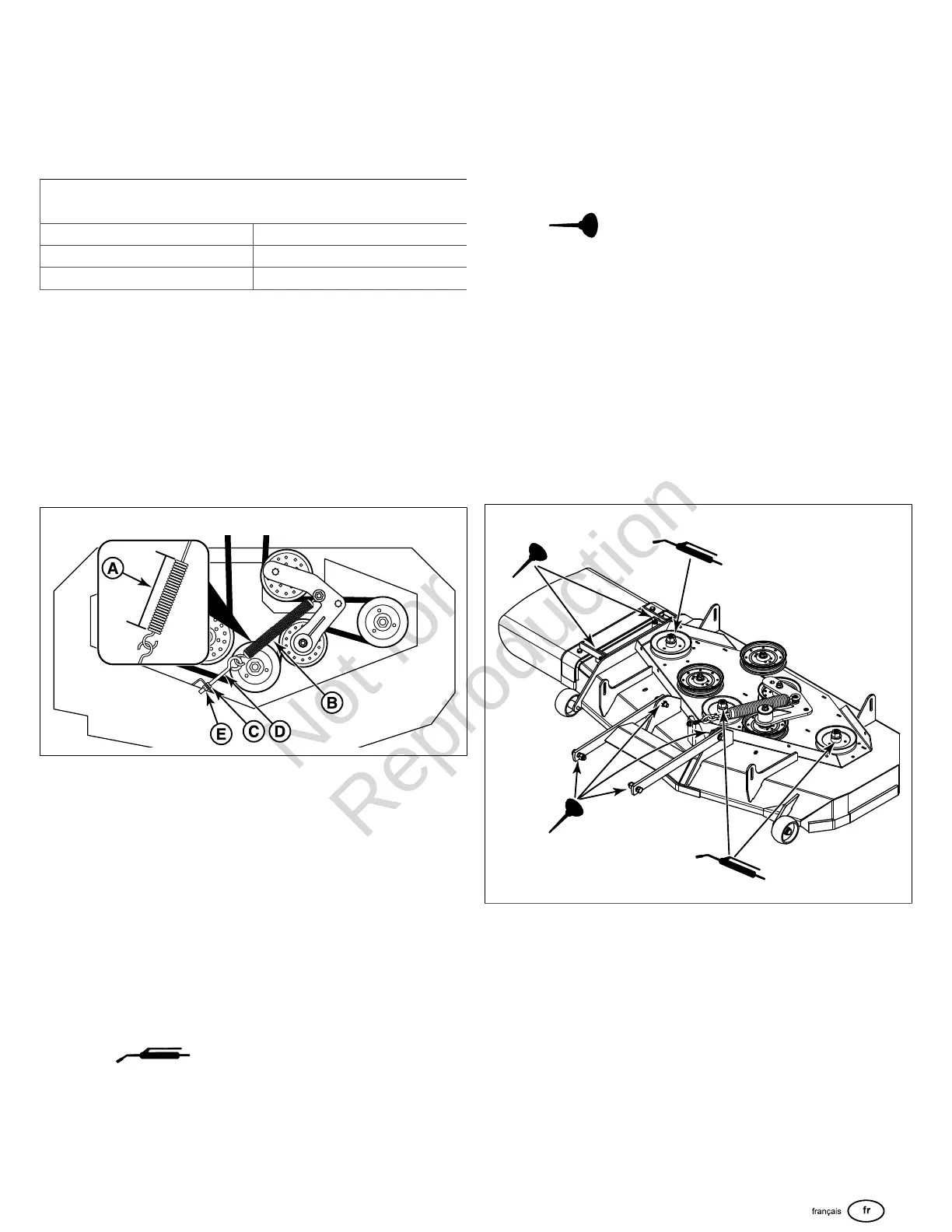 A

B

E C D

Not for Reproduction

français fr