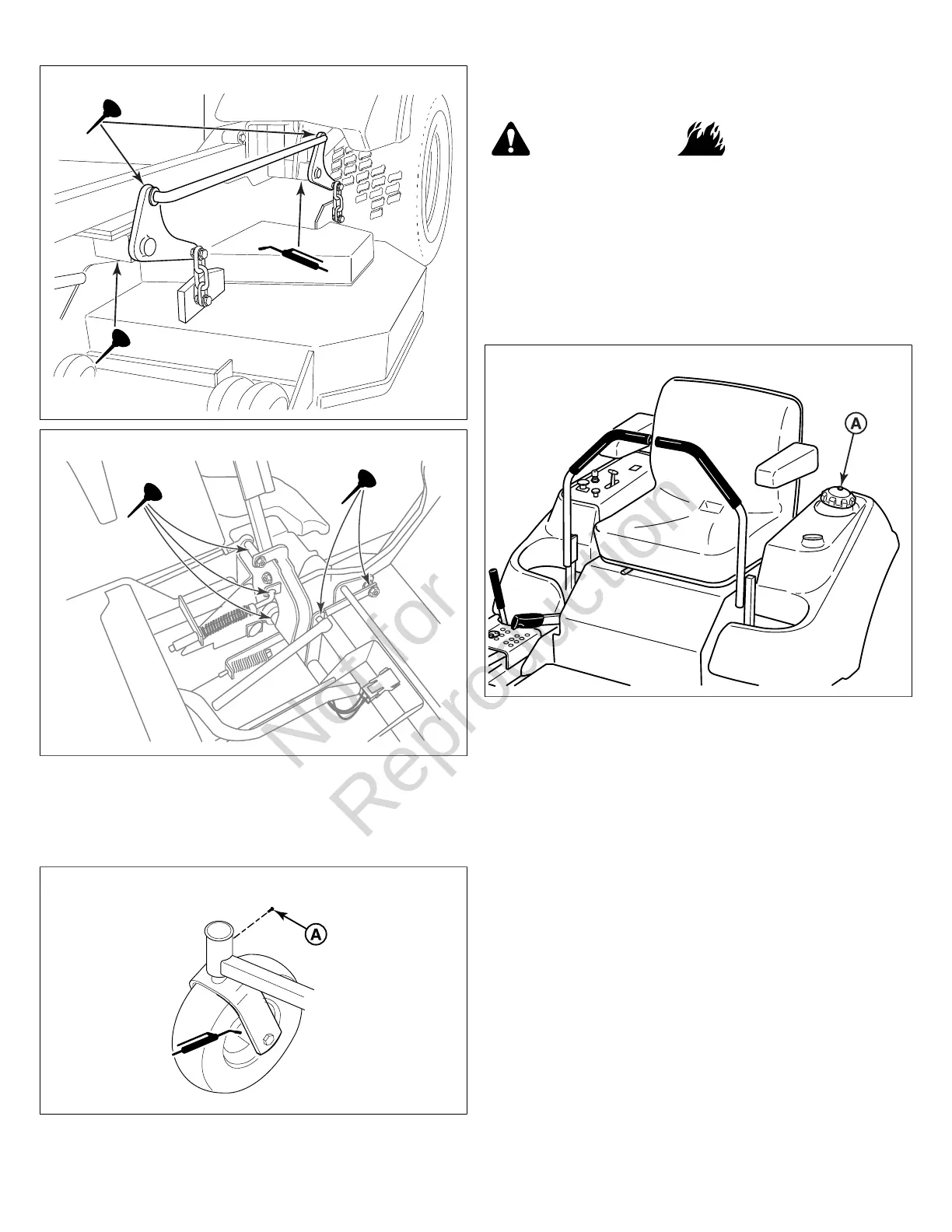 A

A

Not for Reproduction