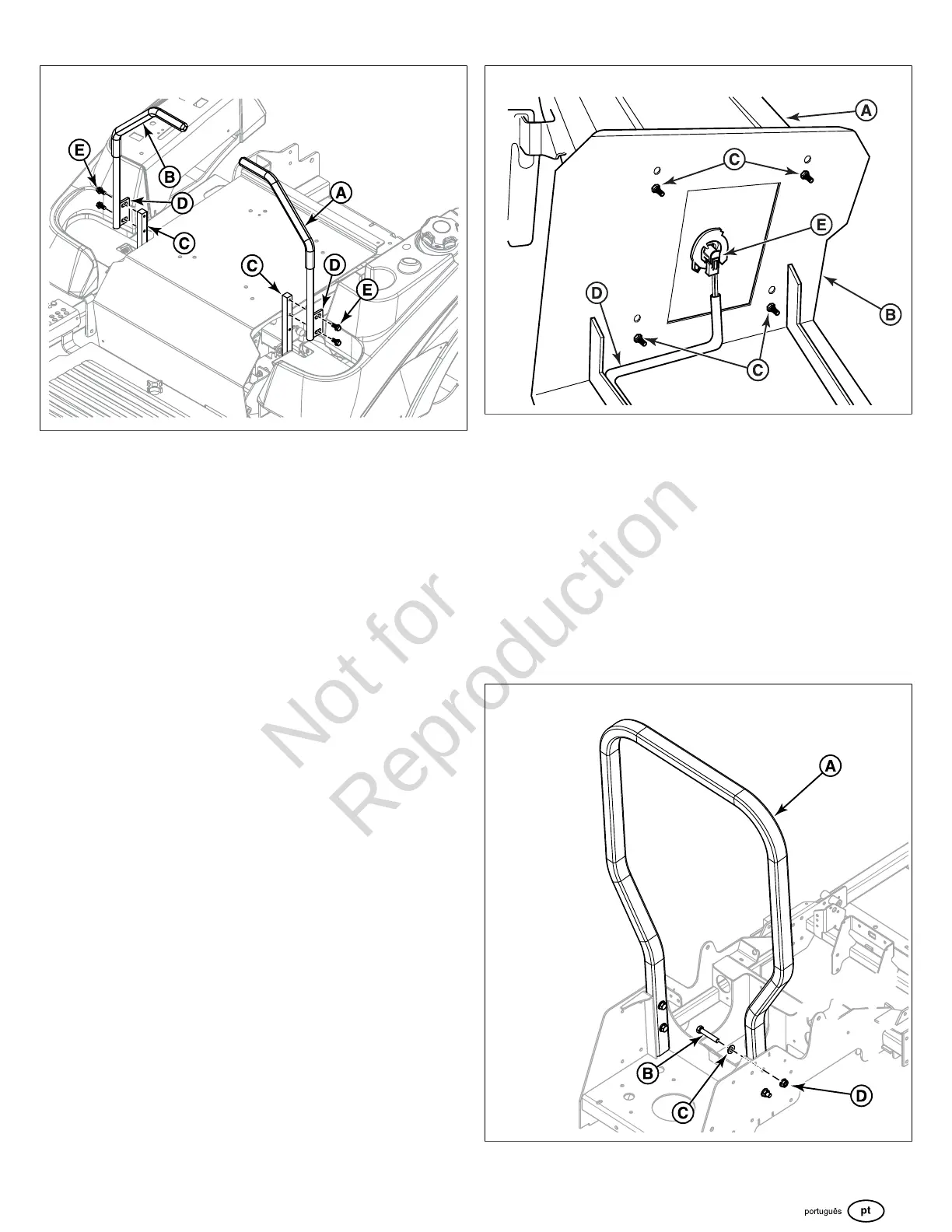 E
B
D
A
C
C
D
E

A
C
E
D
B
C

Not for Reproduction

A
B
C
D

português pt