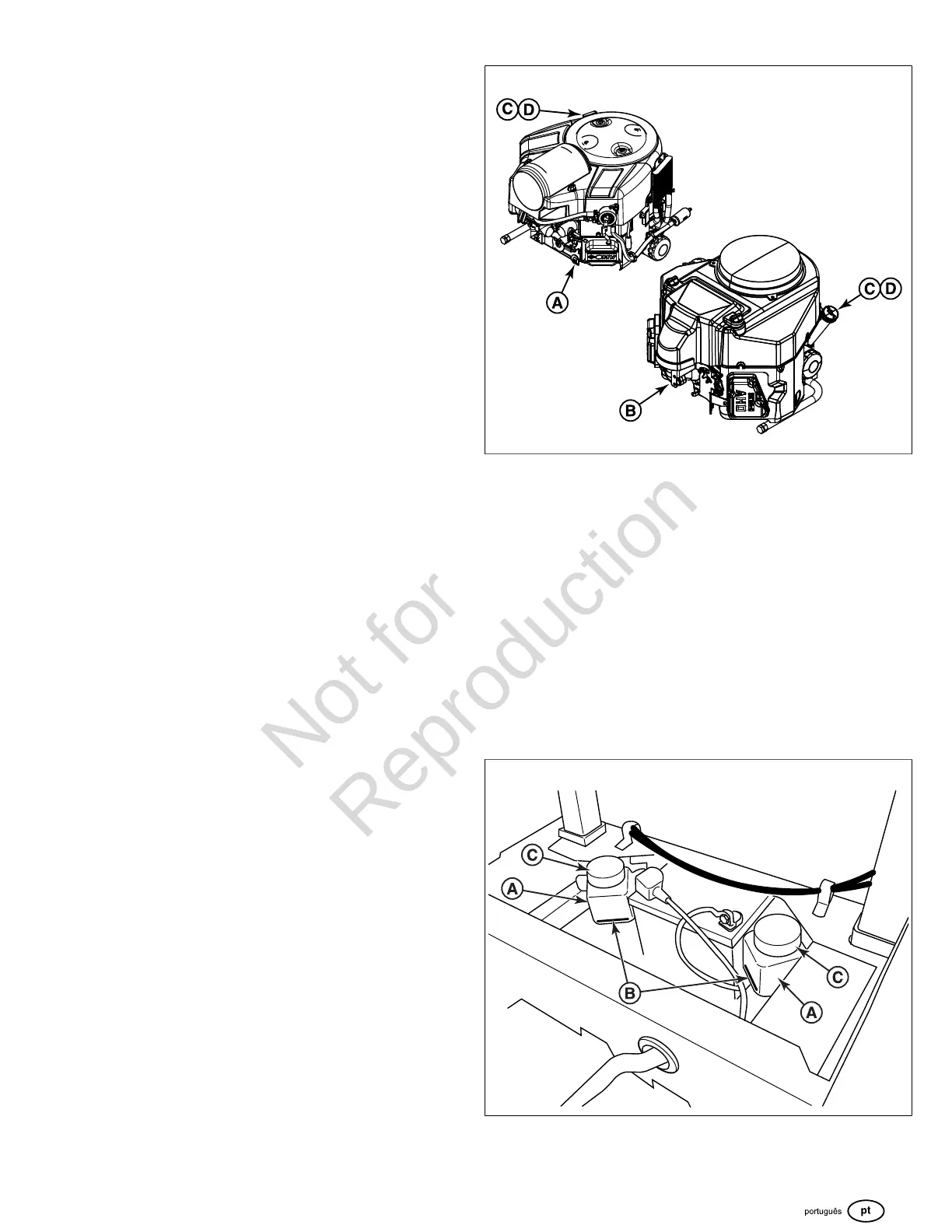 C D
A
C D
B

Not for Reproduction

C
A
B
C
A

português pt