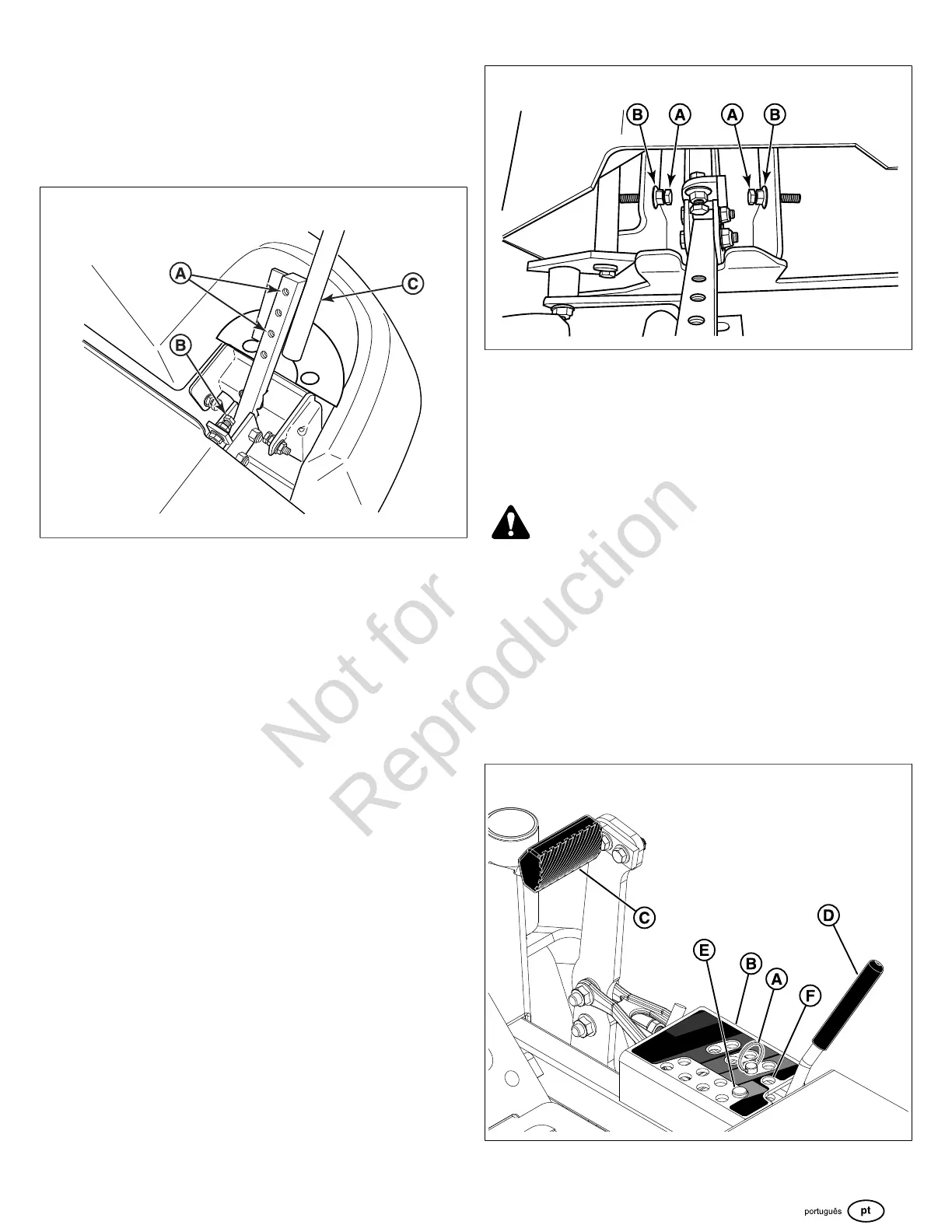 A
C
B

B A A B

Not for Reproduction

C
D
E
B
A
F

português pt