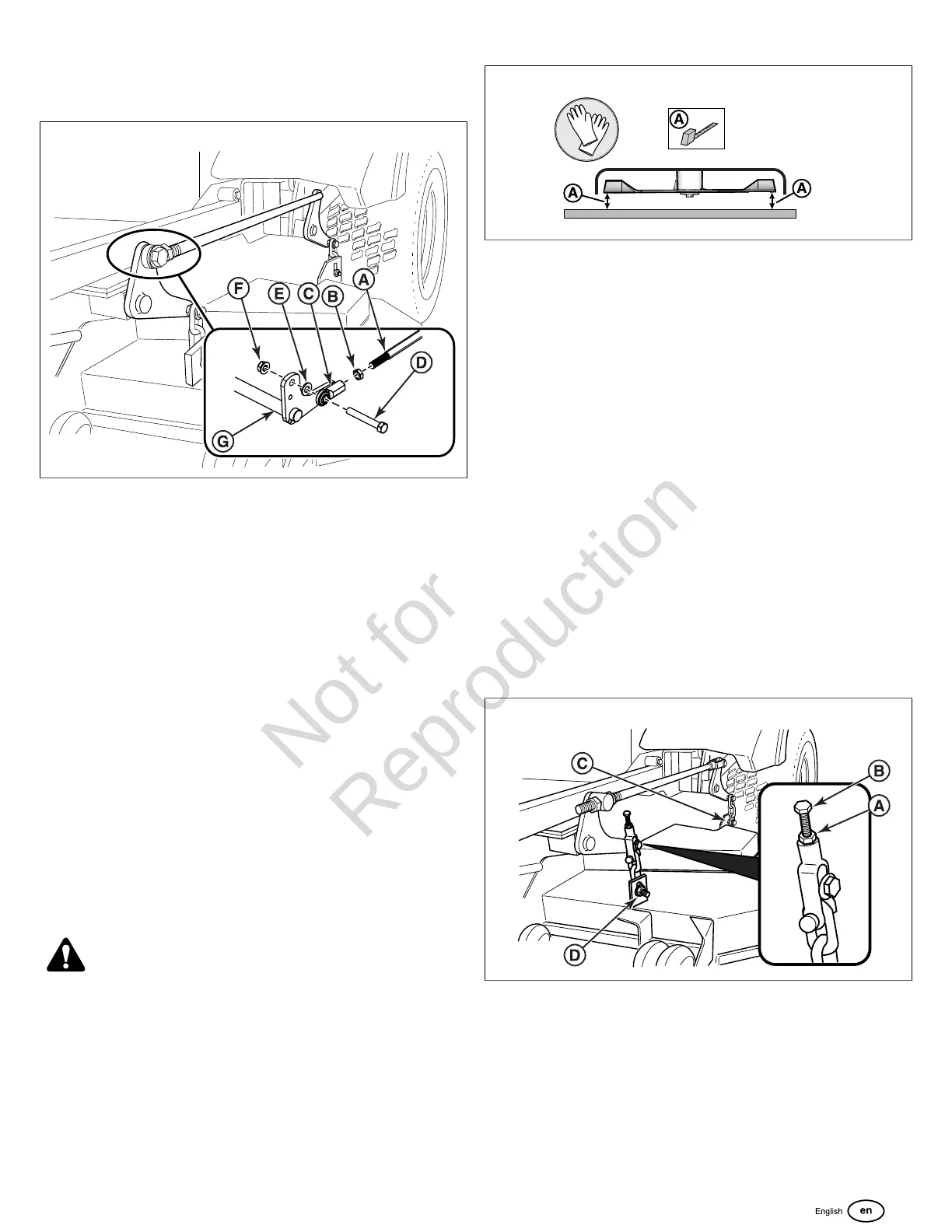 F E C B A
D
G

A
A A

Not for Reproduction

C
B
A
D

English en