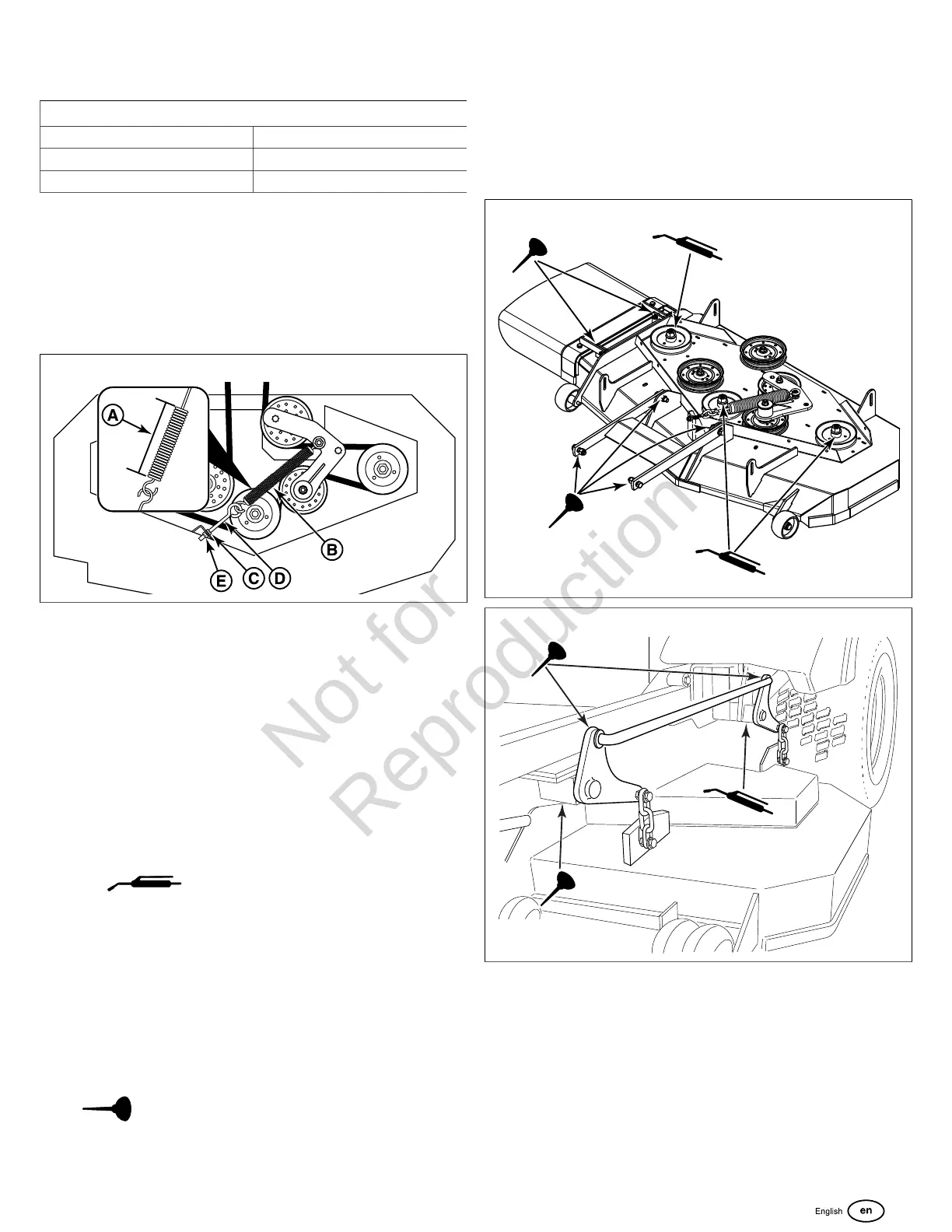 A

B

E C D

Not for Reproduction

English en