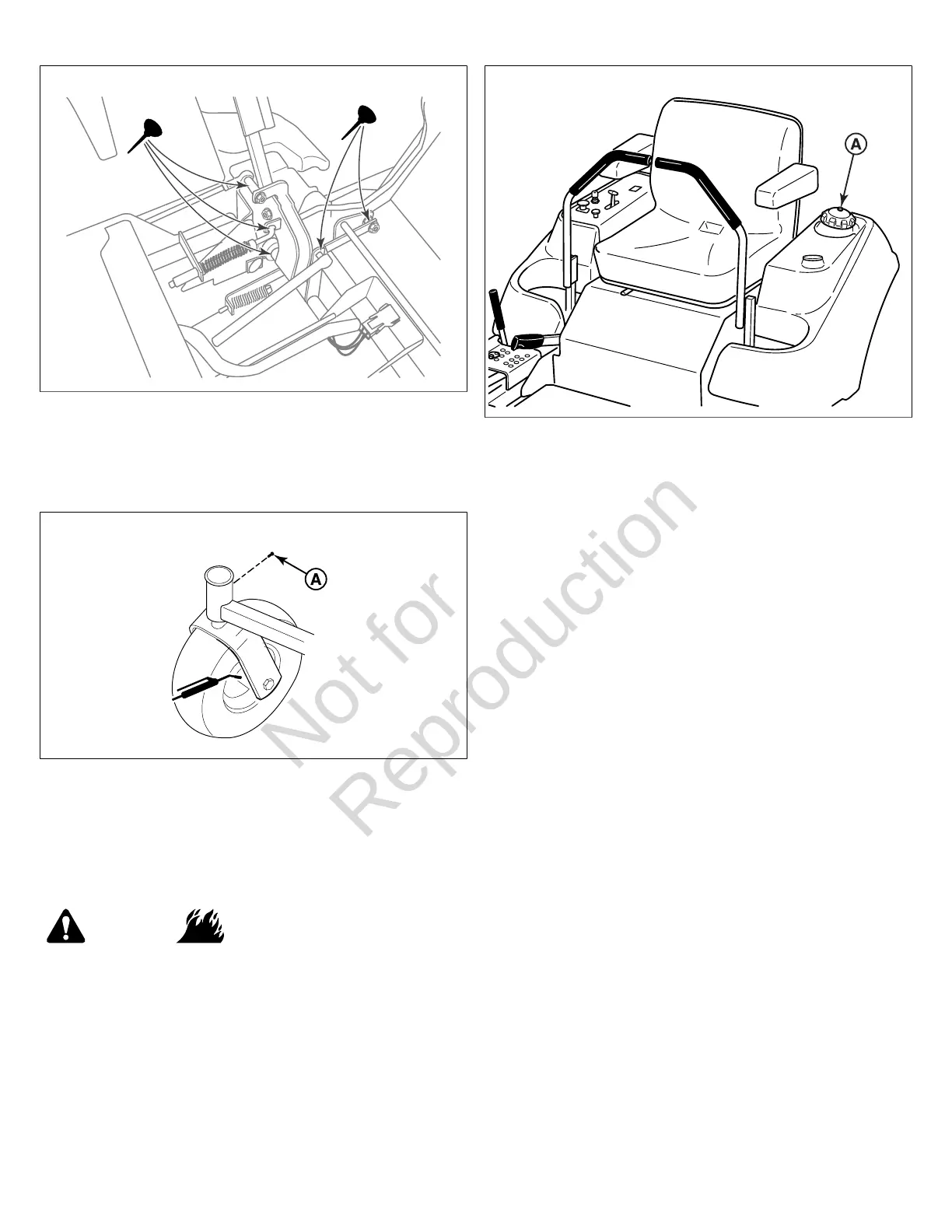 A

A

Not for Reproduction