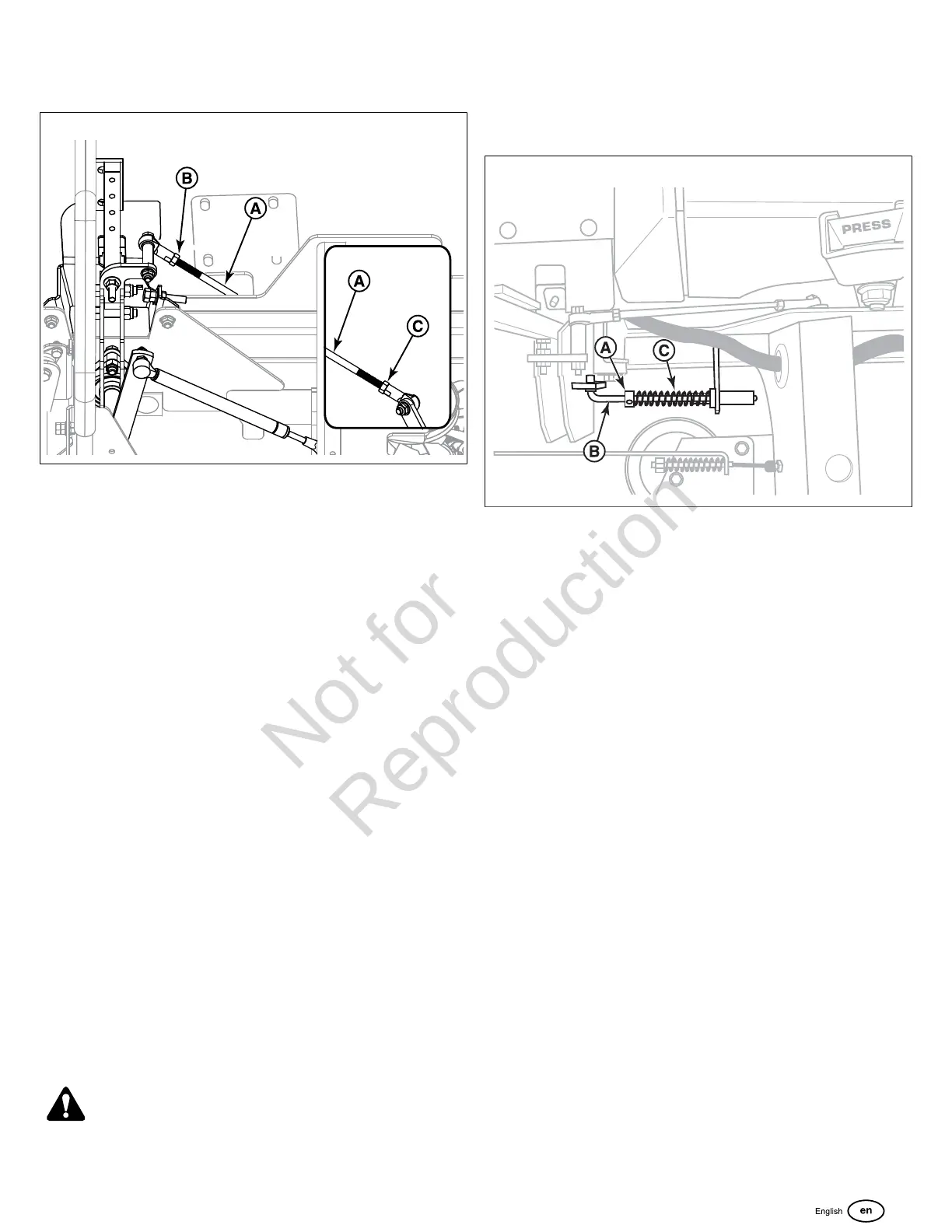 B
A
A
C

PRESS
A
C
B

Not for Reproduction

English en