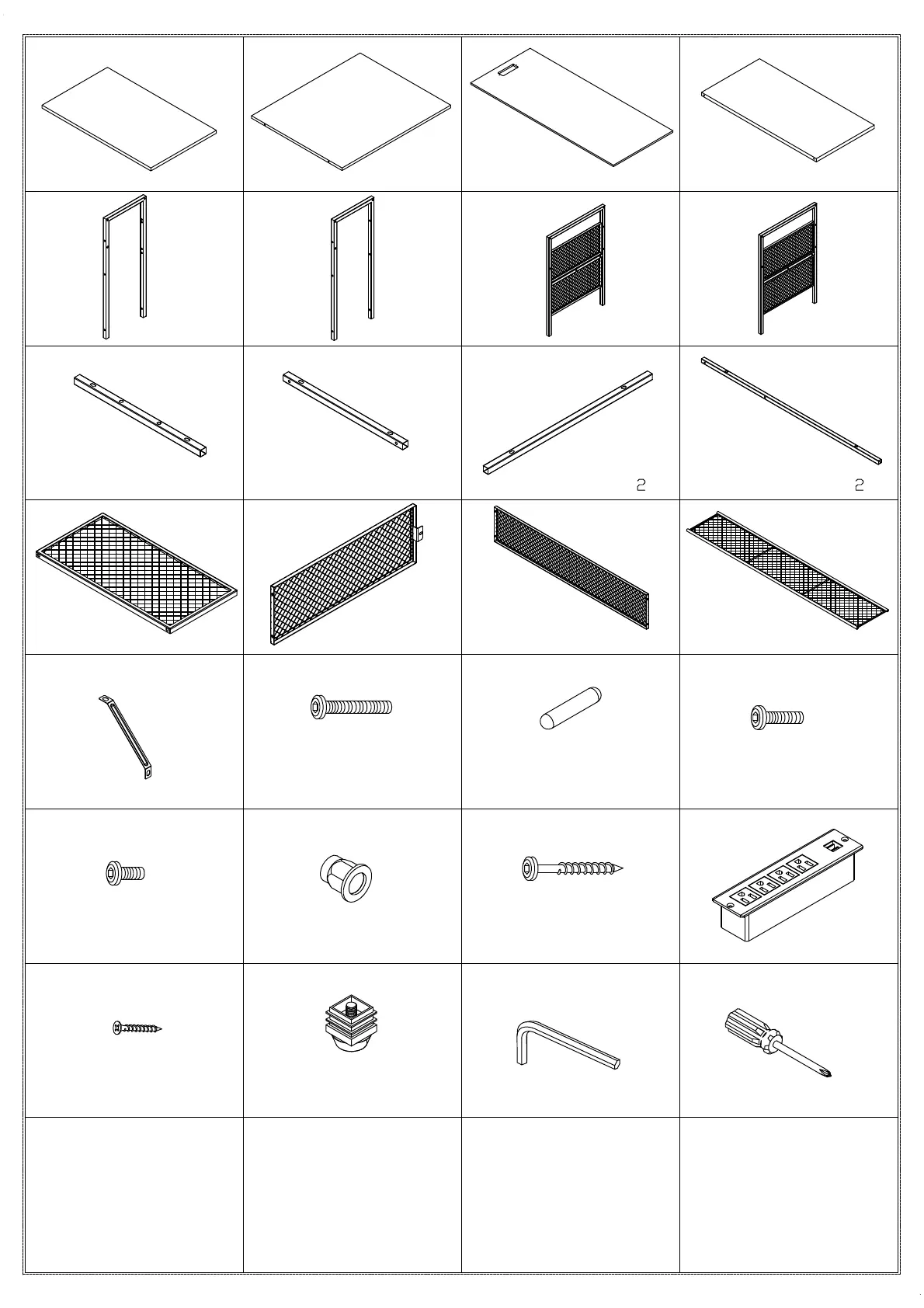 2

2