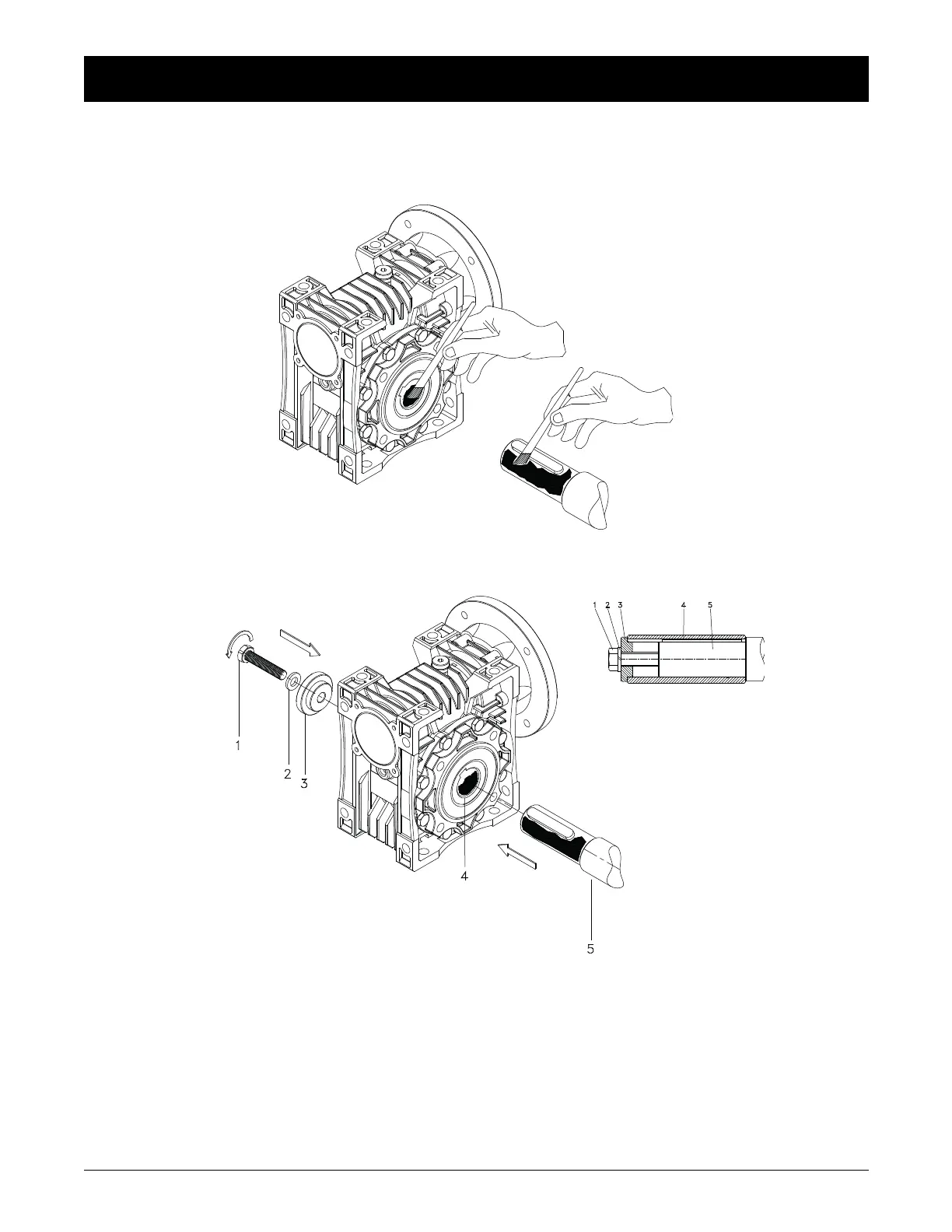 1 2 3 4 5

1

2

3

4

5