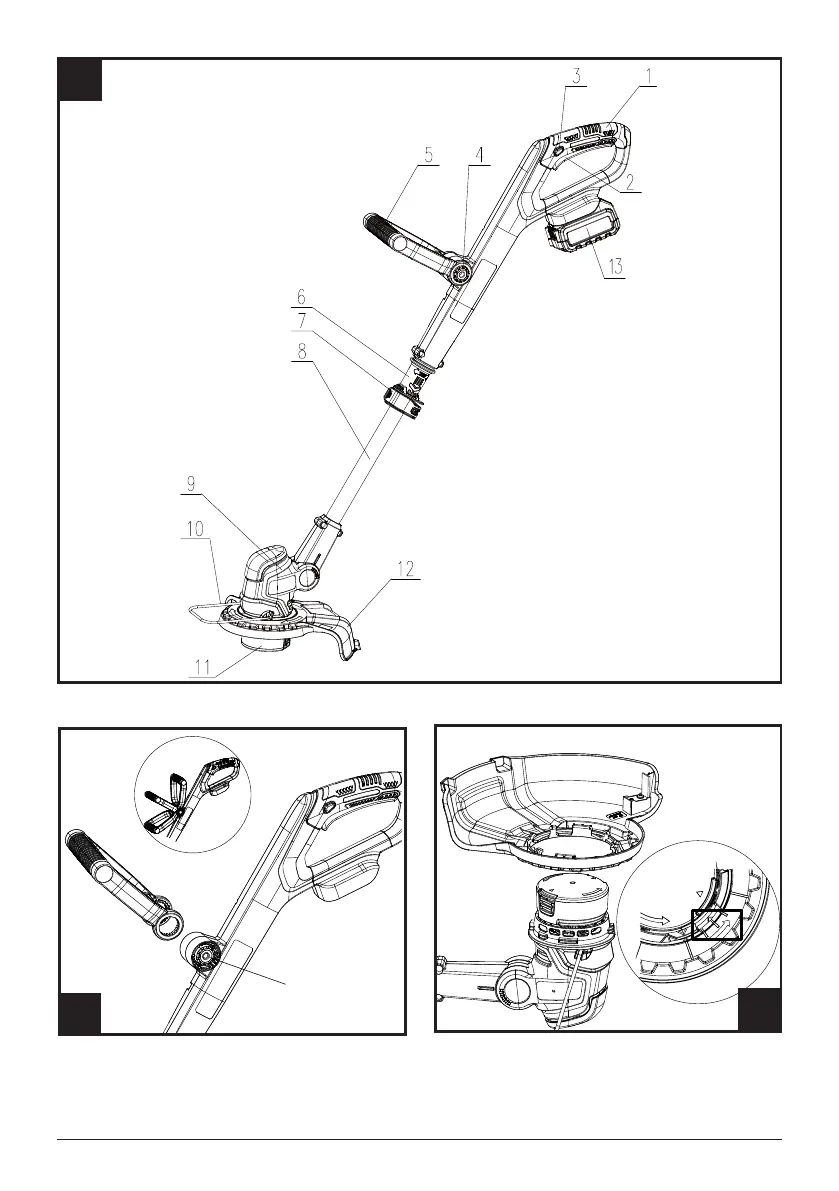 3
1
5
4
2
13
6
7
8
9
10
12
11