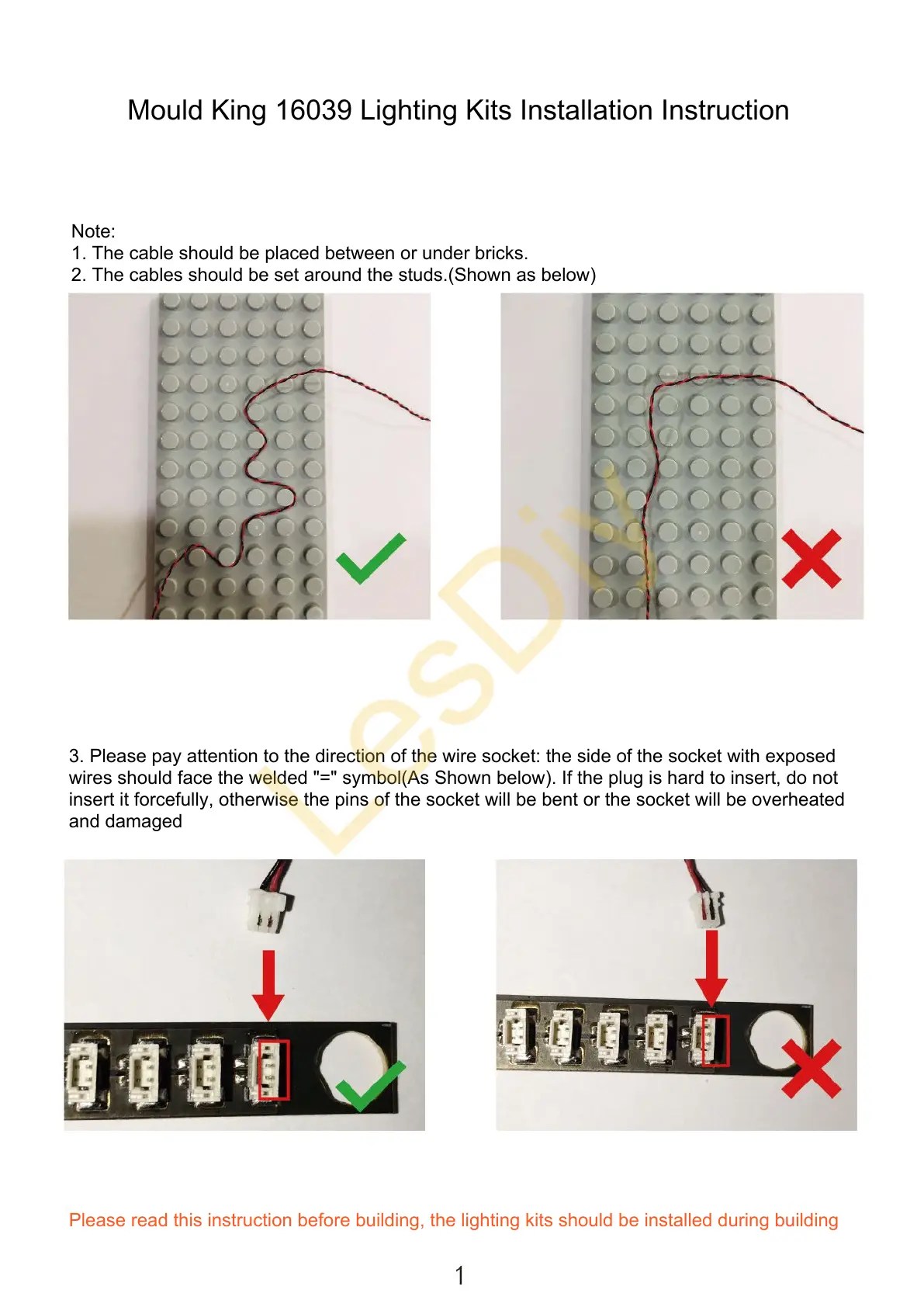 Mould King 16039 Lighting Kits Installation Instruction

Note:
1. The cable should be placed between or under bricks.
2. The cables should be set around the studs.(Shown as below)

LesDiy

3. Please pay attention to the direction of the wire socket: the side of the socket with exposed wires should face the welded "=" symbol(As Shown below). If the plug is hard to insert, do not insert it forcefully, otherwise the pins of the socket will be bent or the socket will be overheated and damaged

Please read this instruction before building, the lighting kits should be installed during building

1