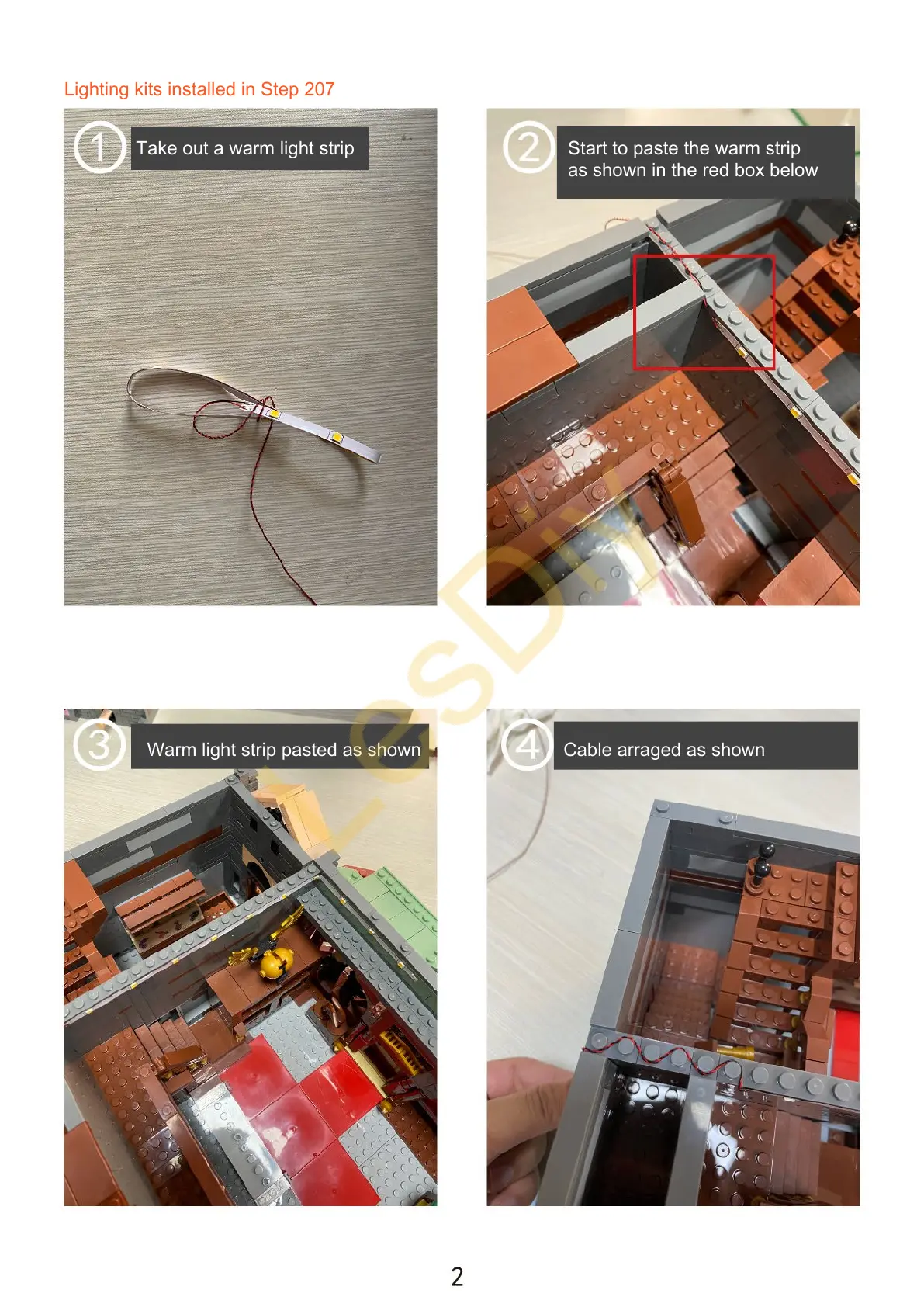 Lighting kits installed in Step 207

1 Take out a warm light strip

2 Start to paste the warm strip as shown in the red box below

3 Warm light strip pasted as shown

4 Cable arraged as shown

LesDIY

2