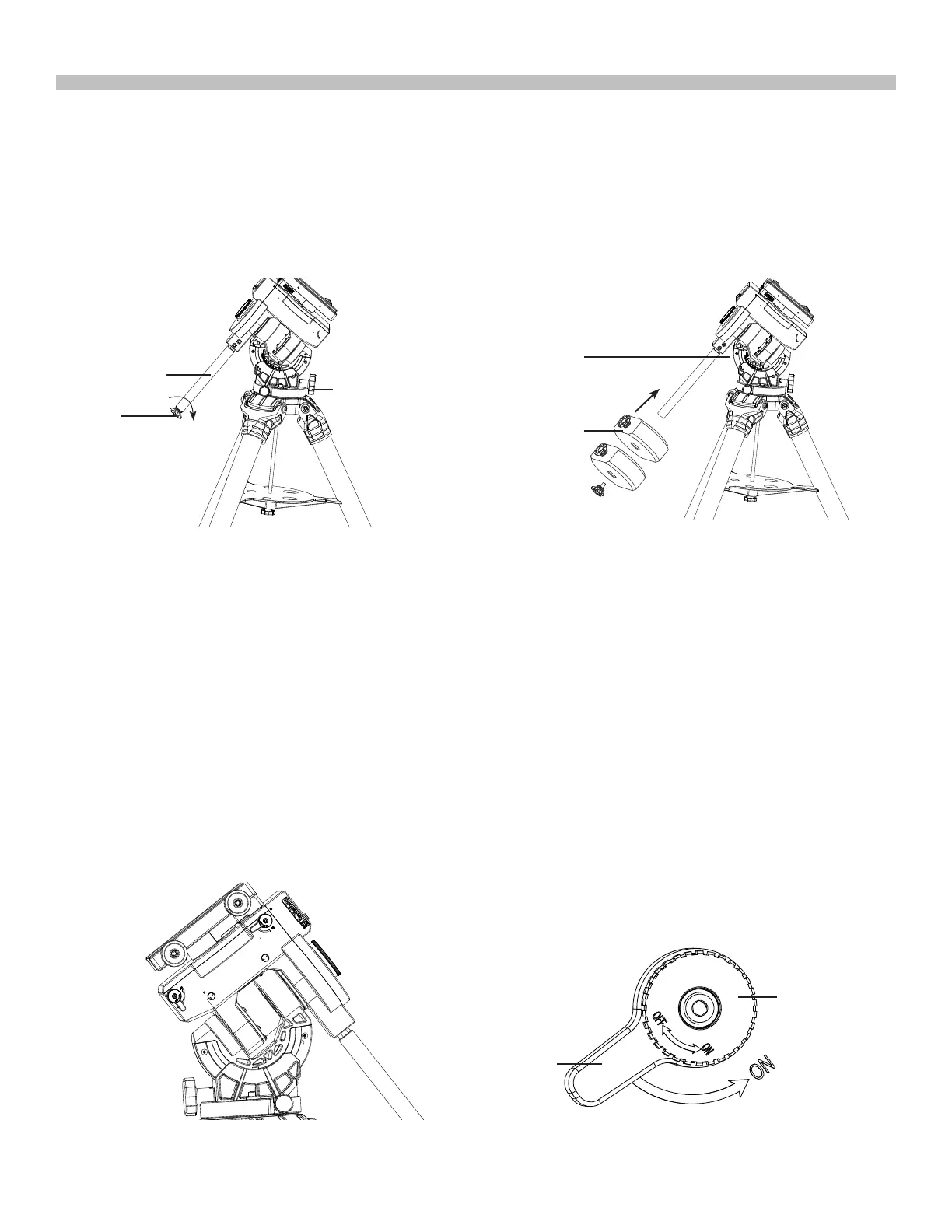 OFF
ON
ON