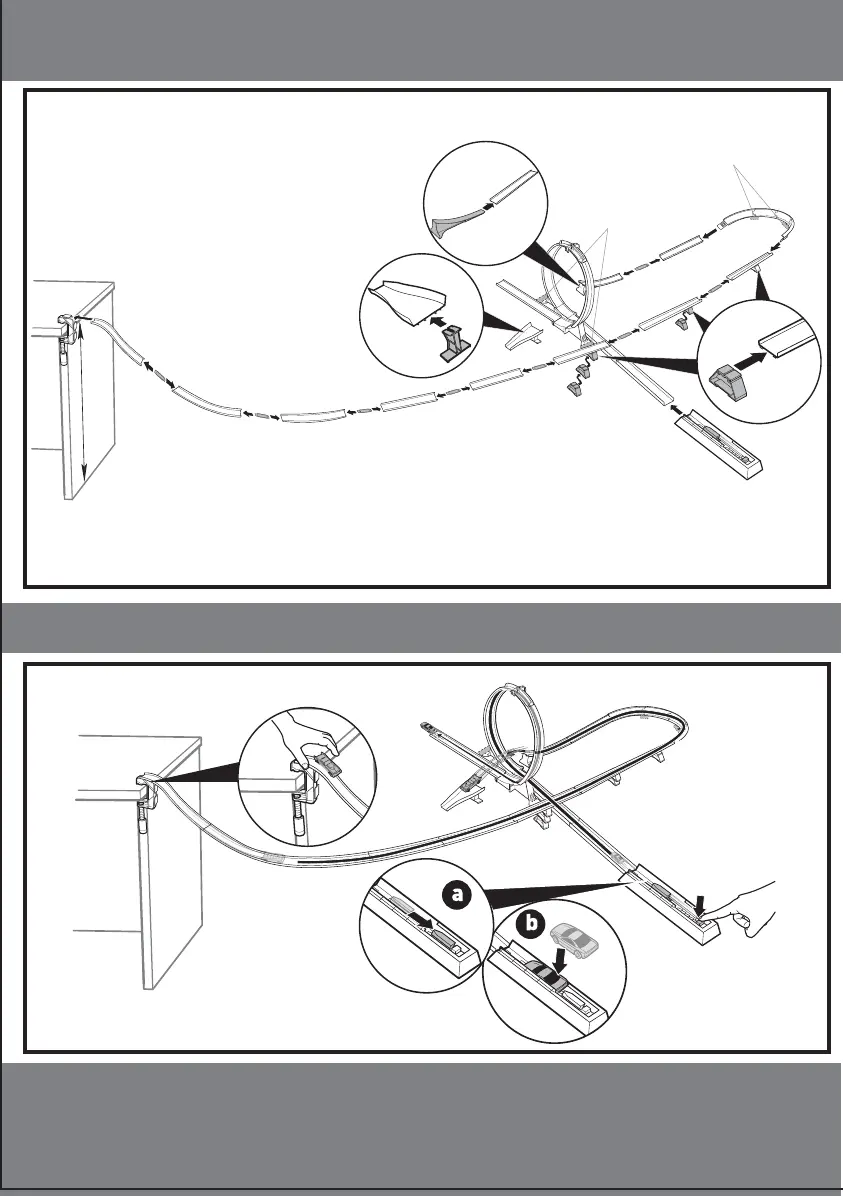 a

b