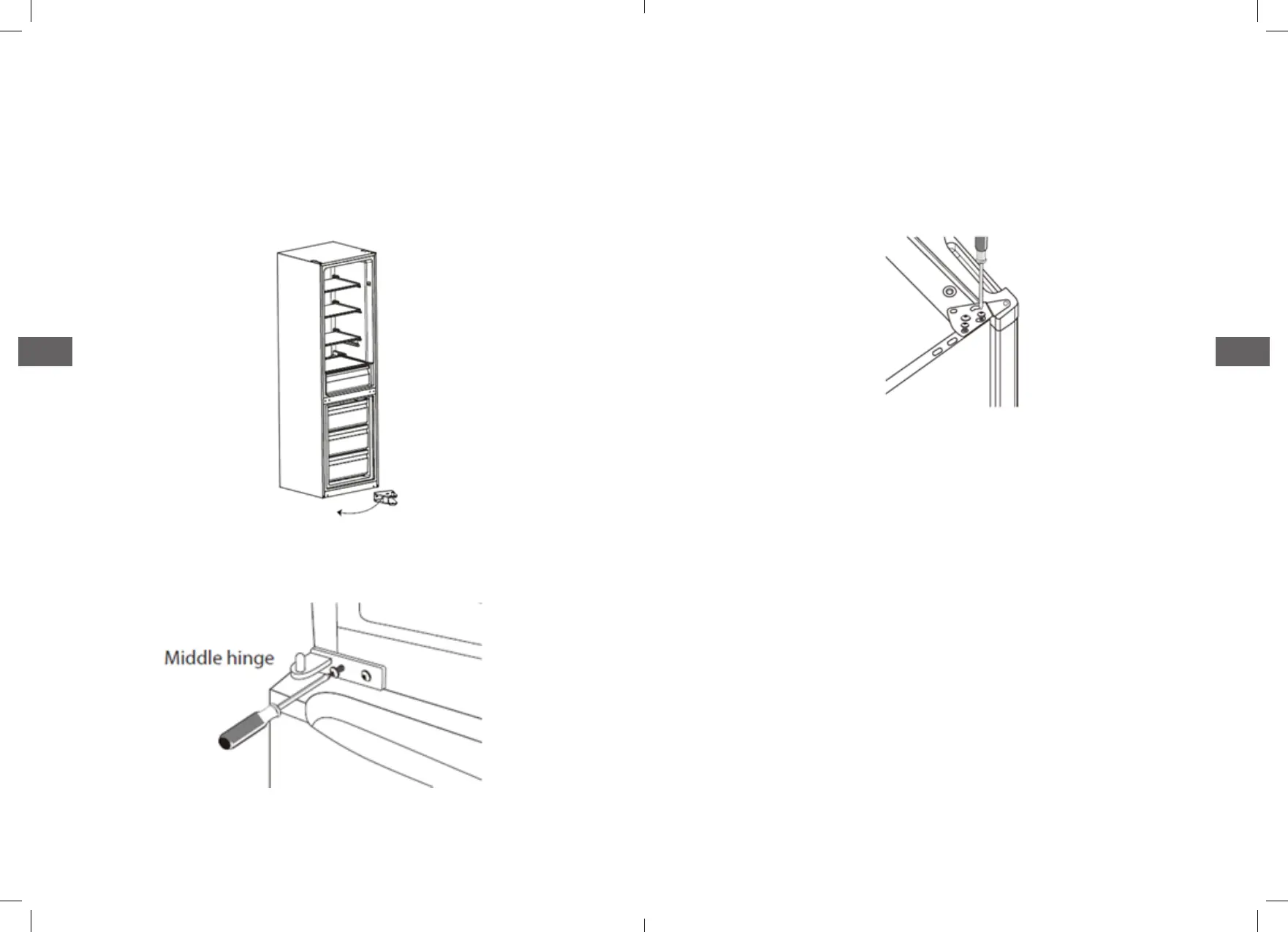 Middle hinge