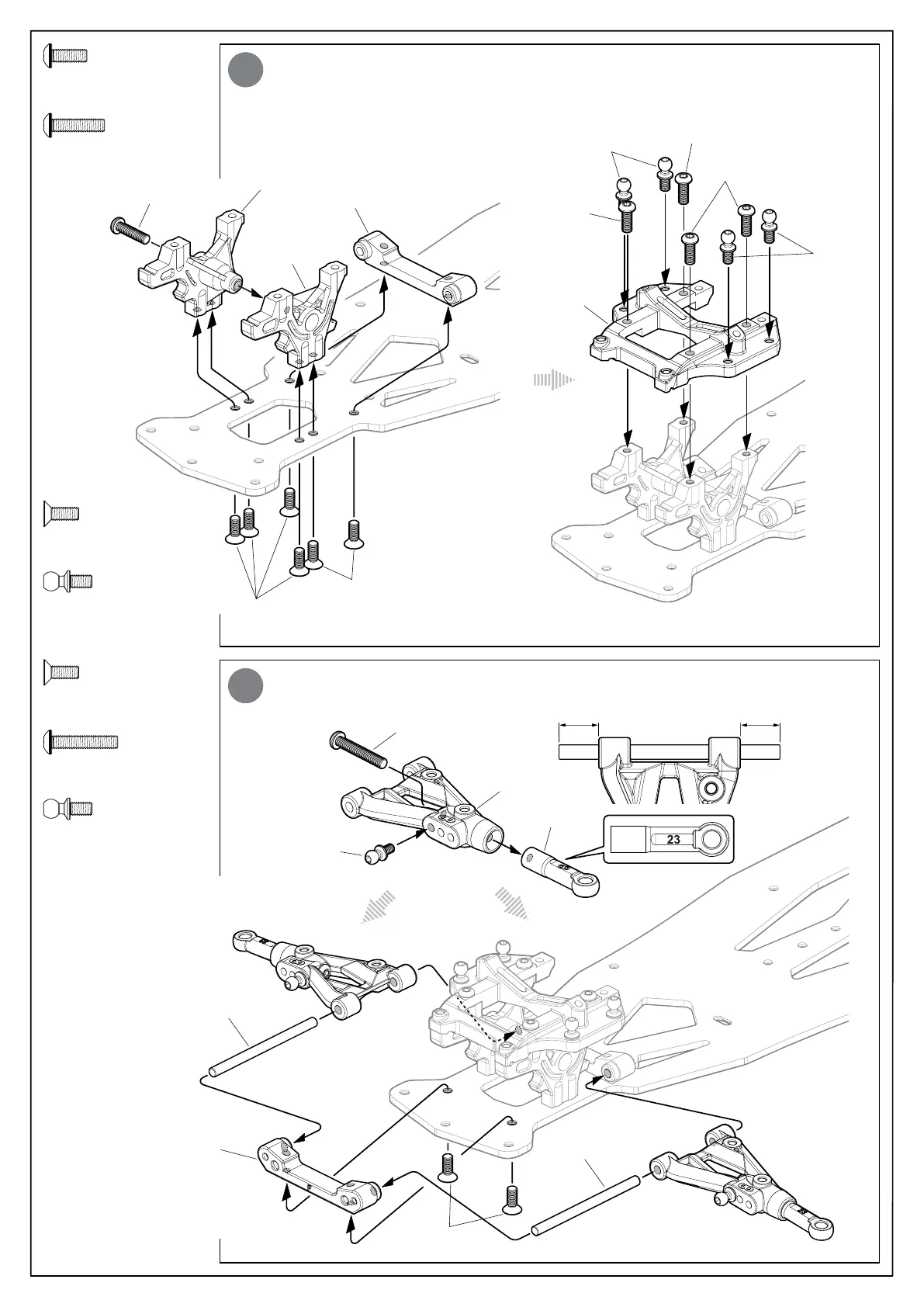 23