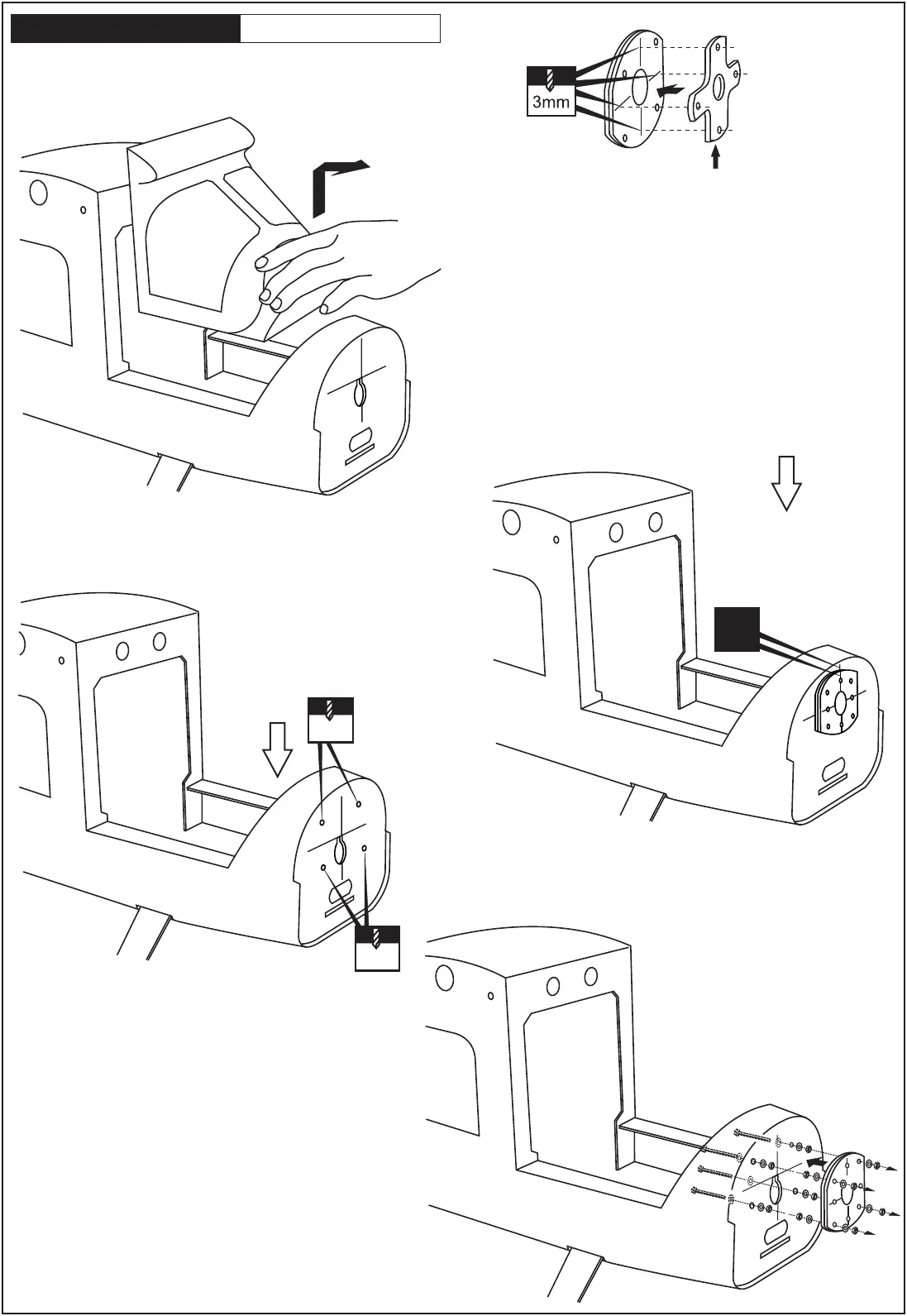 3mm