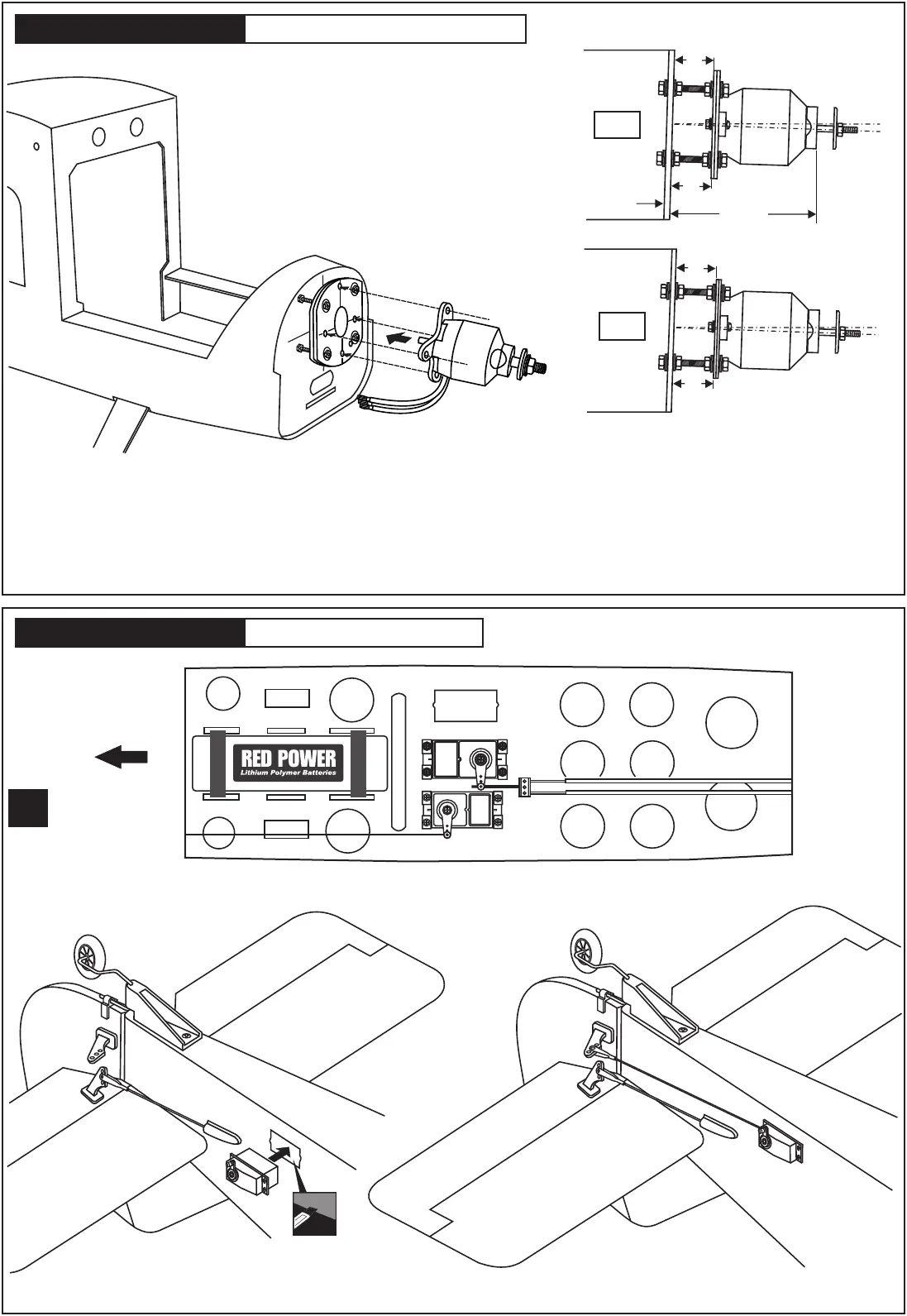 RED POWER
Lithium Polymer Batteries