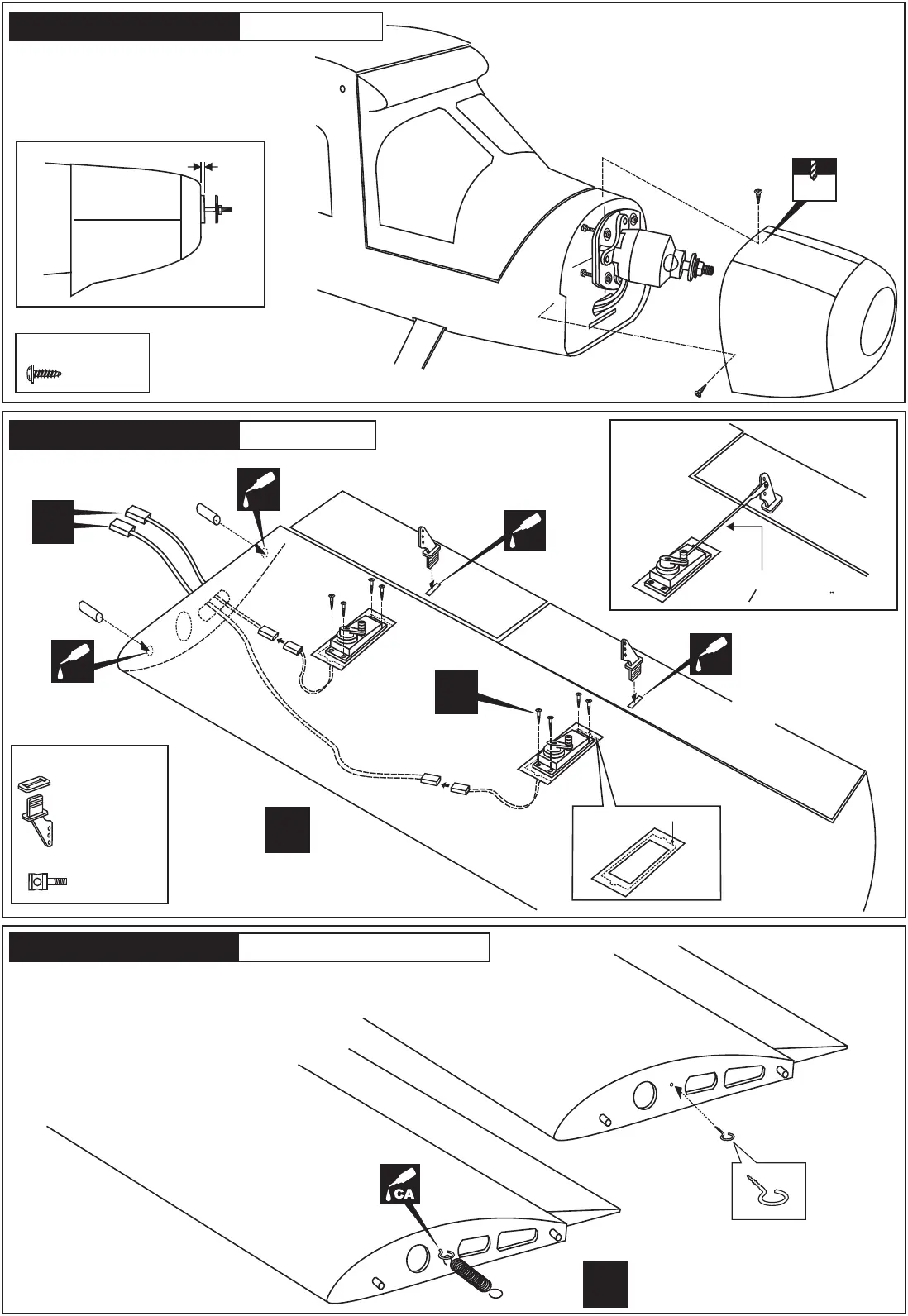 CA