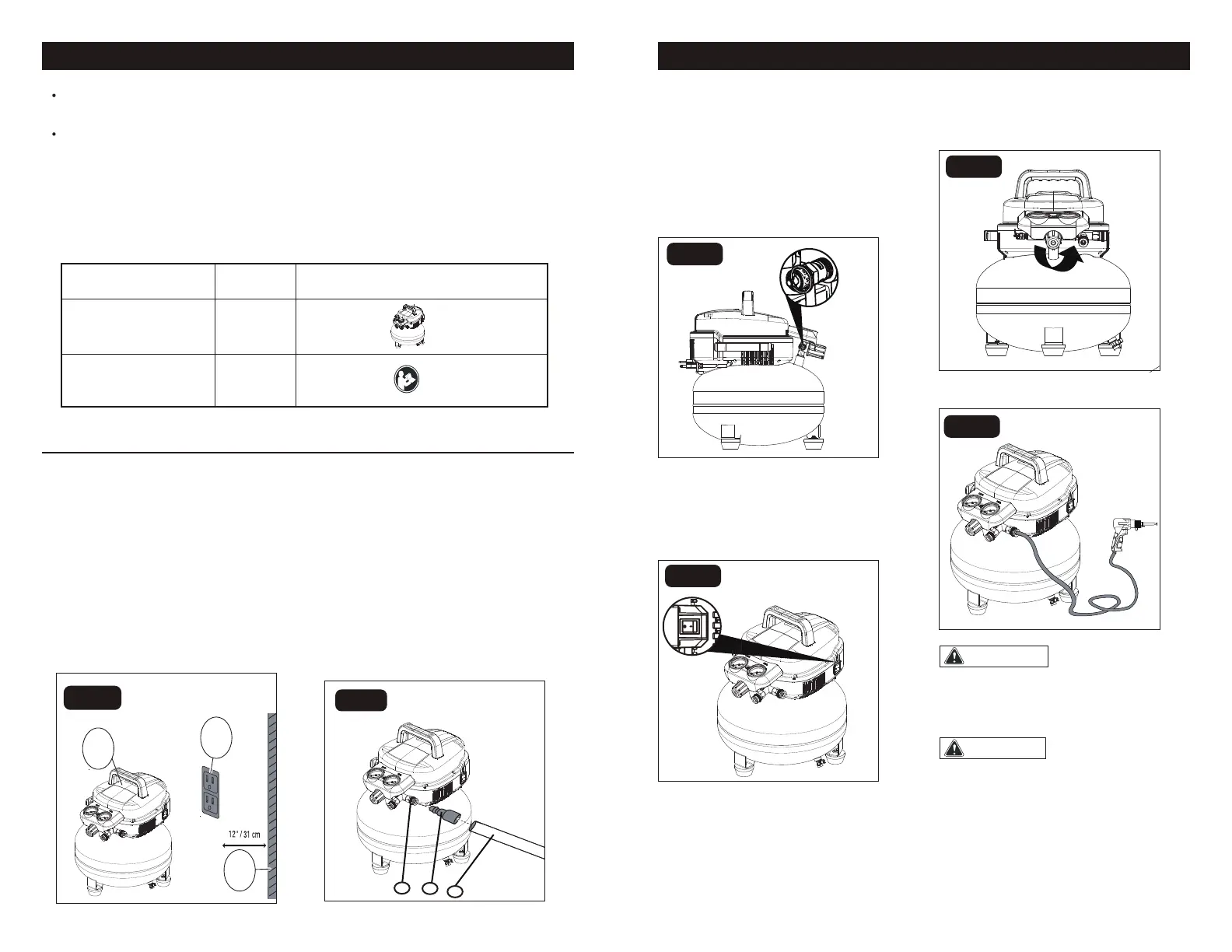 12" / 31 cm