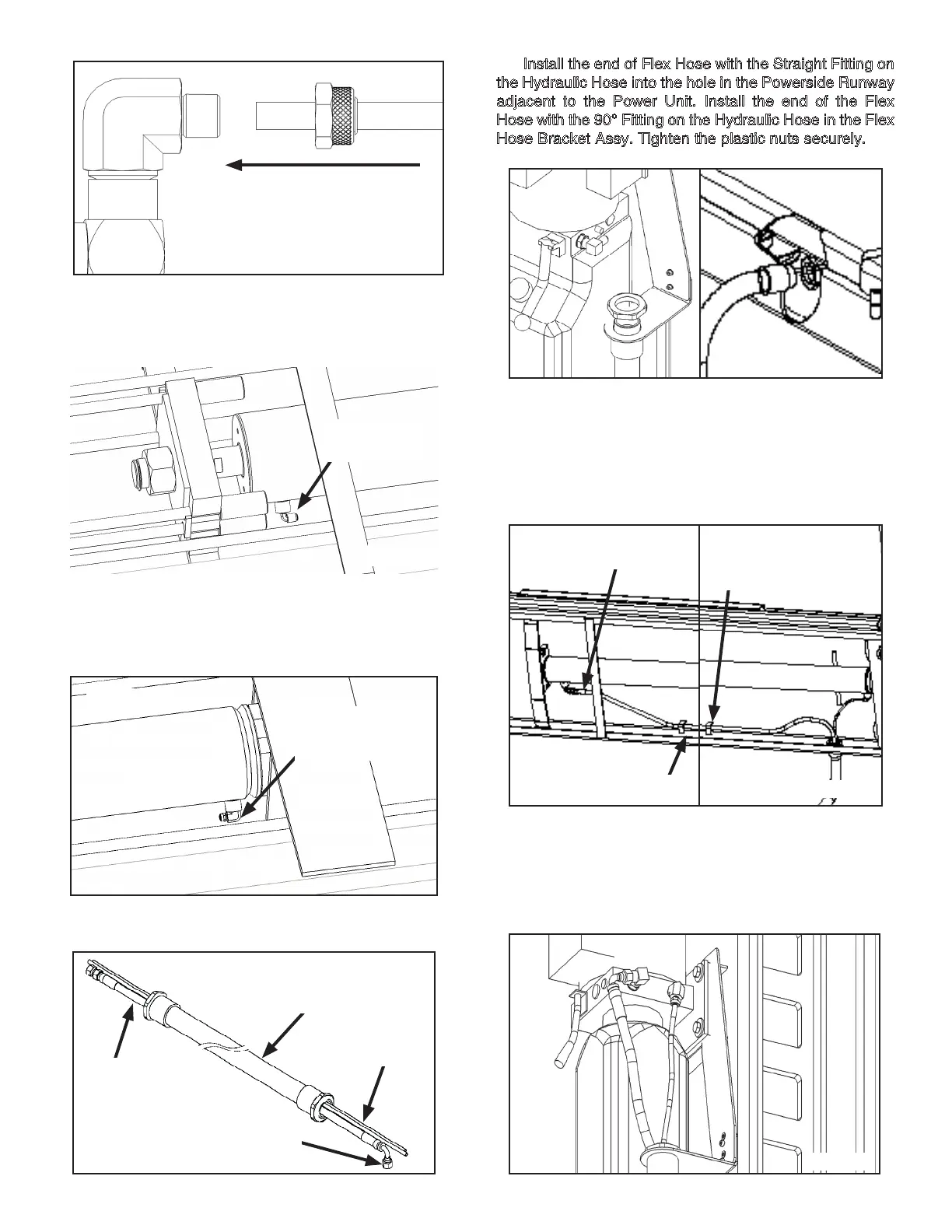 Install the end of Flex Hose with the Straight Fitting on the Hydraulic Hose into the hole in the Powerside Runway adjacent to the Power Unit. Install the end of the Flex Hose with the 90° Fitting on the Hydraulic Hose in the Flex Hose Bracket Assy. Tighten the plastic nuts securely.