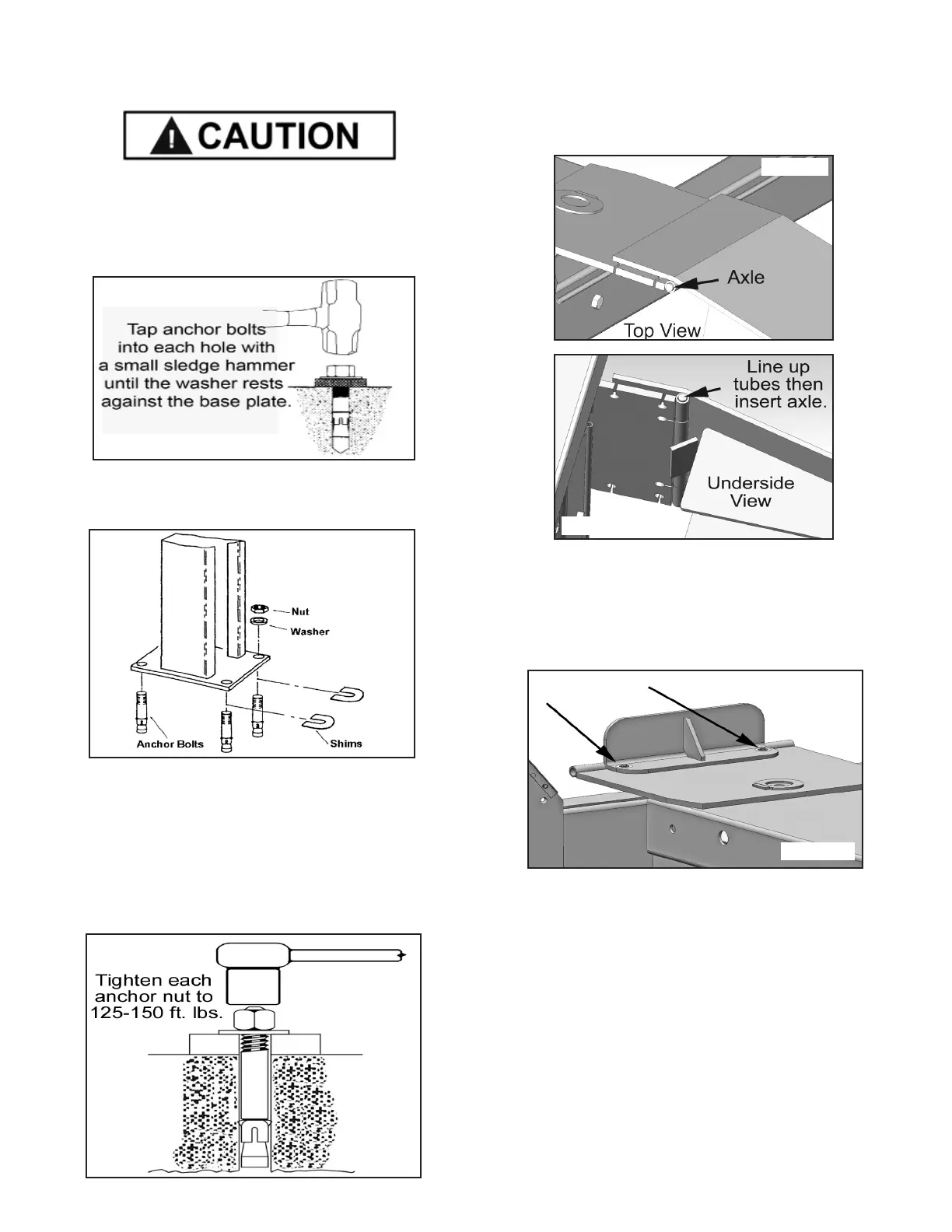 CAUTION

Tap anchor bolts into each hole with a small sledge hammer until the washer rests against the base plate.

Nut

Washer

Anchor Bolts

Shims

Tighten each anchor nut to 125-150 ft. lbs.

Axle

Top View

Line up tubes then insert axle.

Underside View