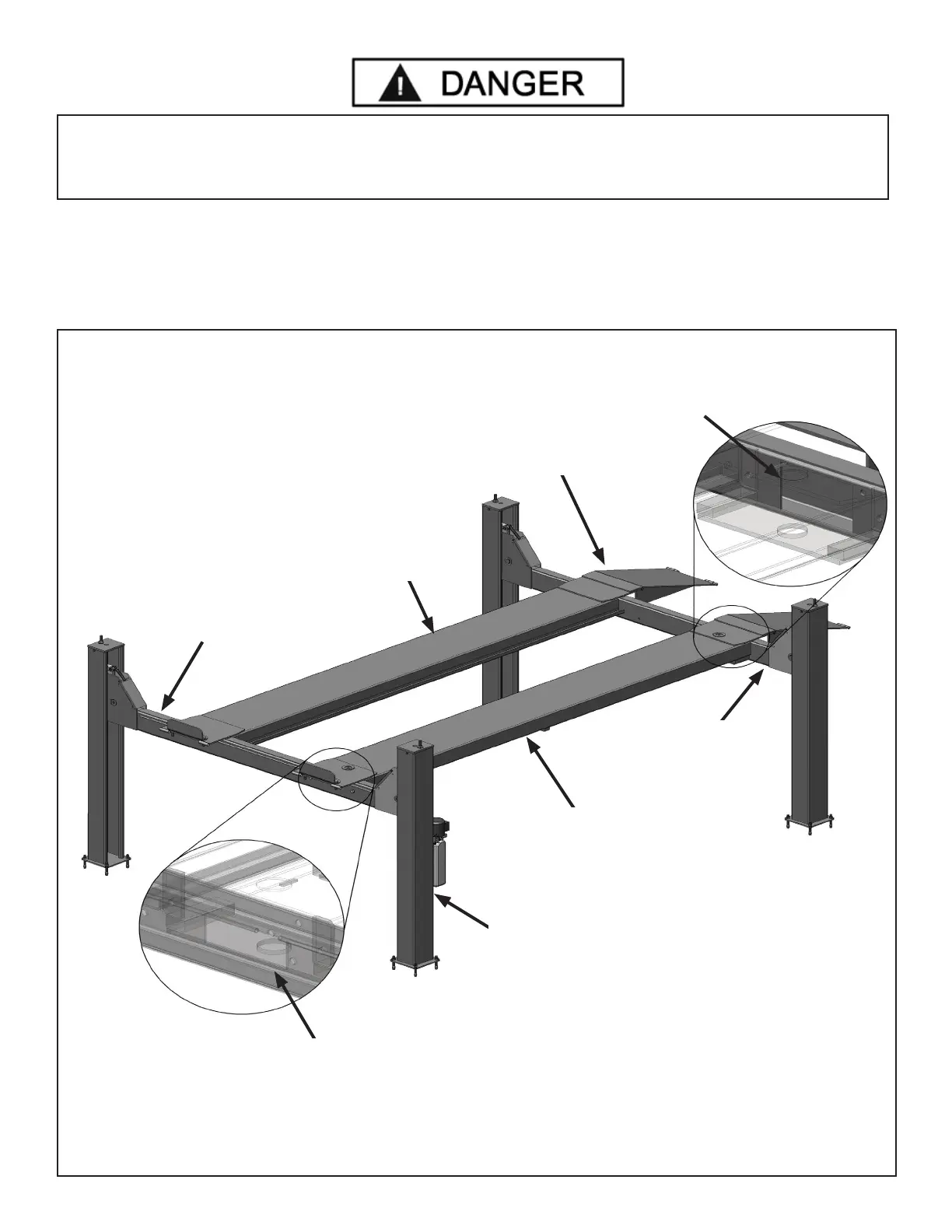 DANGER