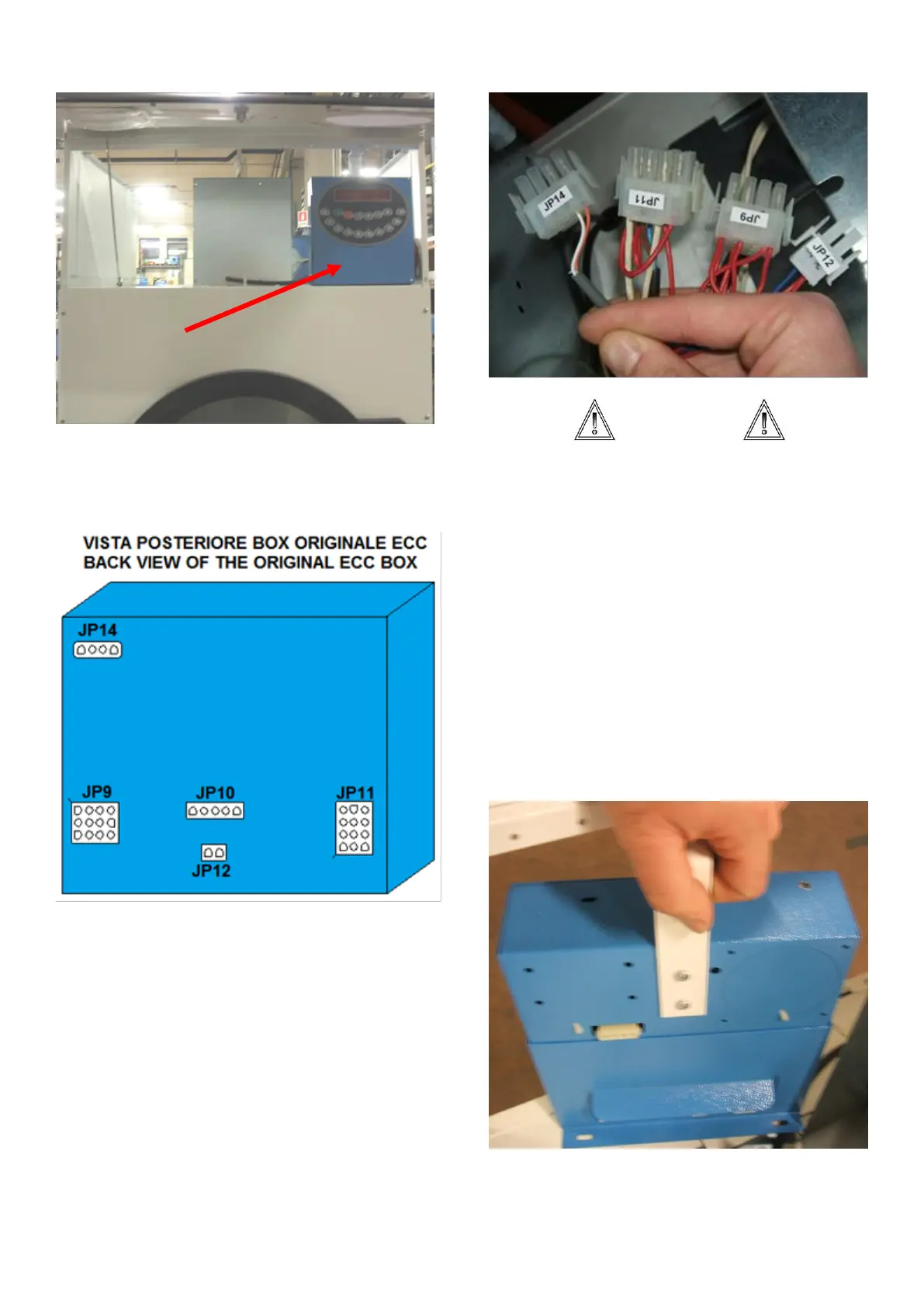 JP14
JP11
JP9
JP12

VISTA POSTERIORE BOX ORIGINALE ECC
BACK VIEW OF THE ORIGINAL ECC BOX

JP14
JP9
JP10
JP11
JP12