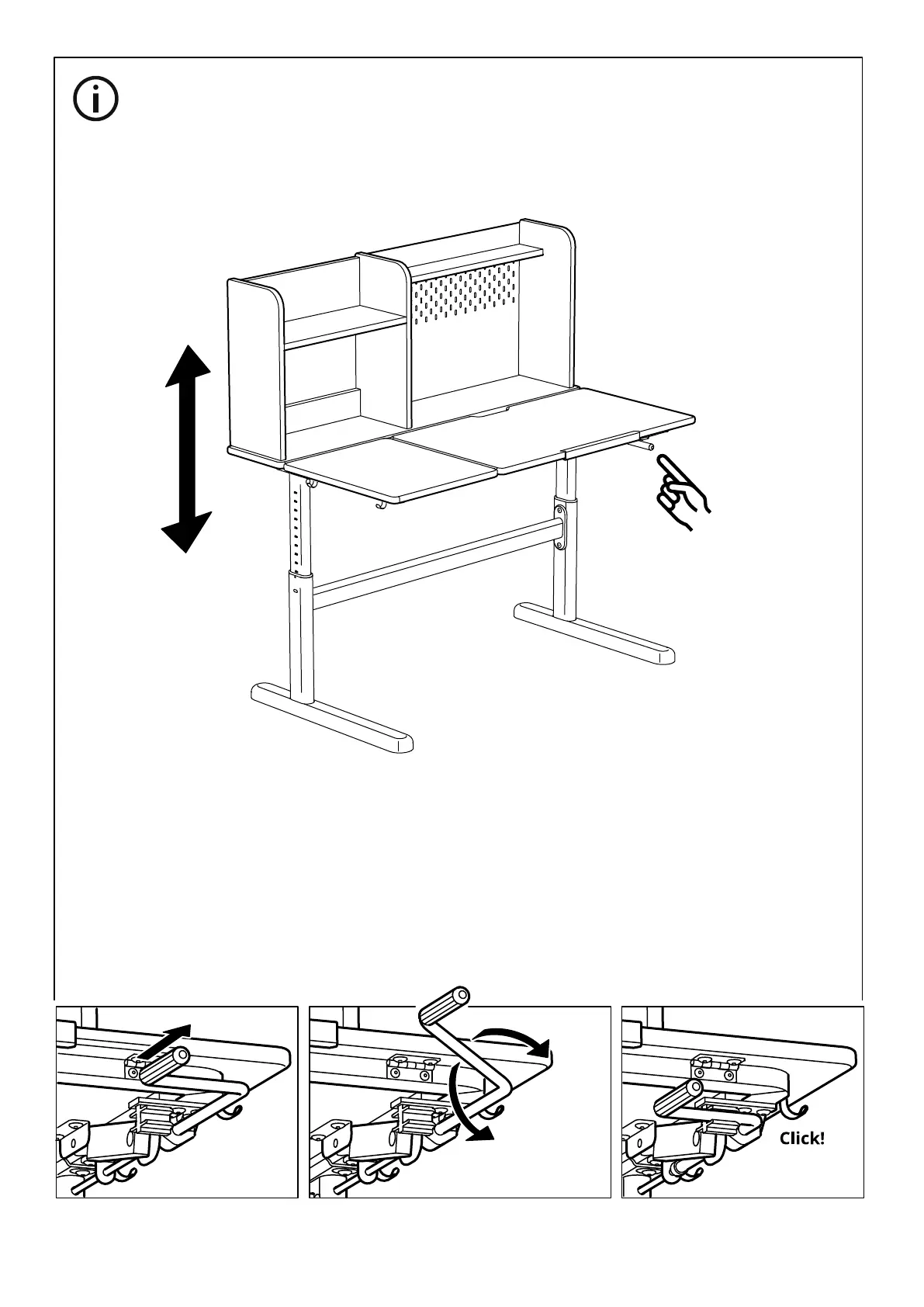 Click!