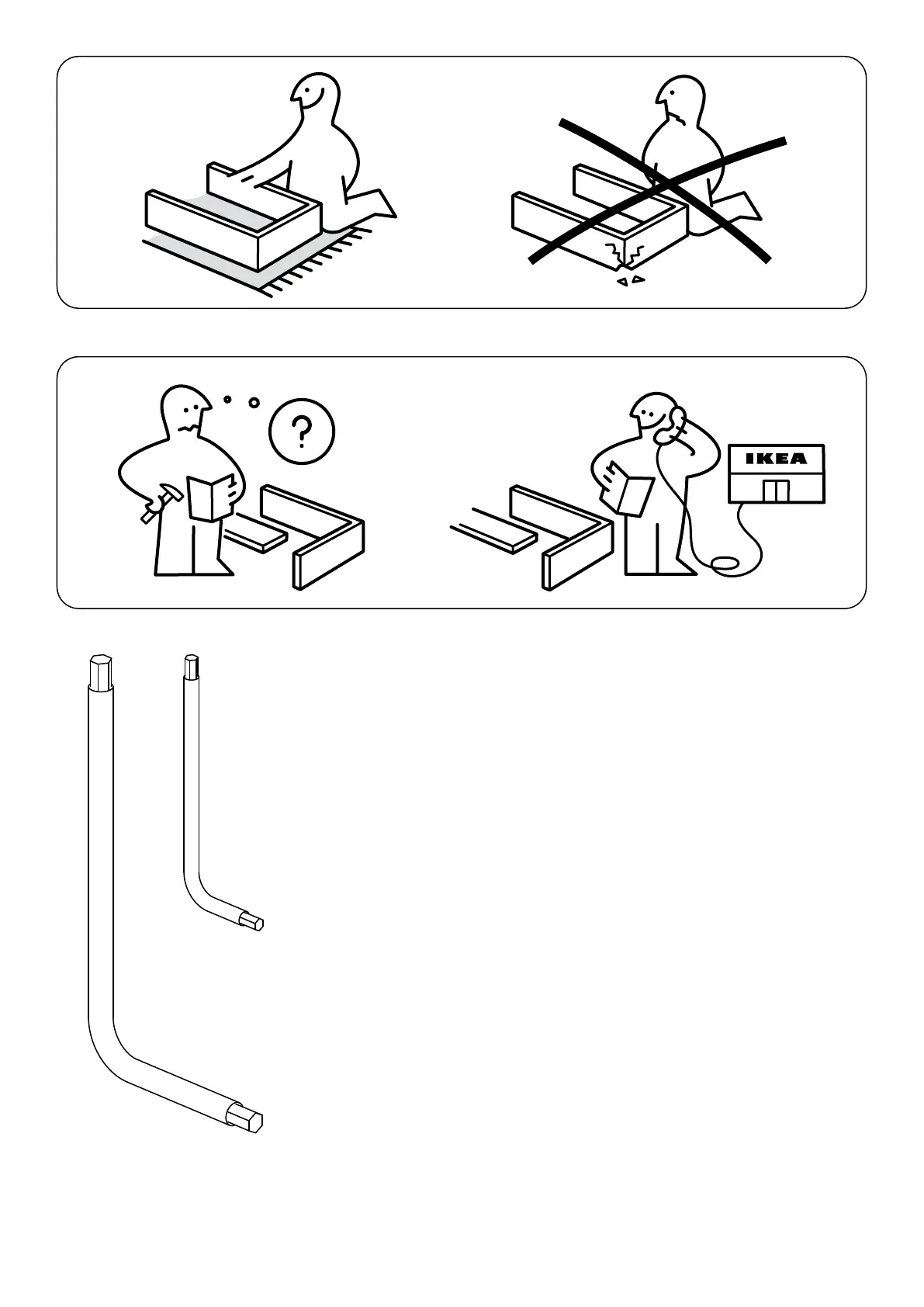 ?

IKEA