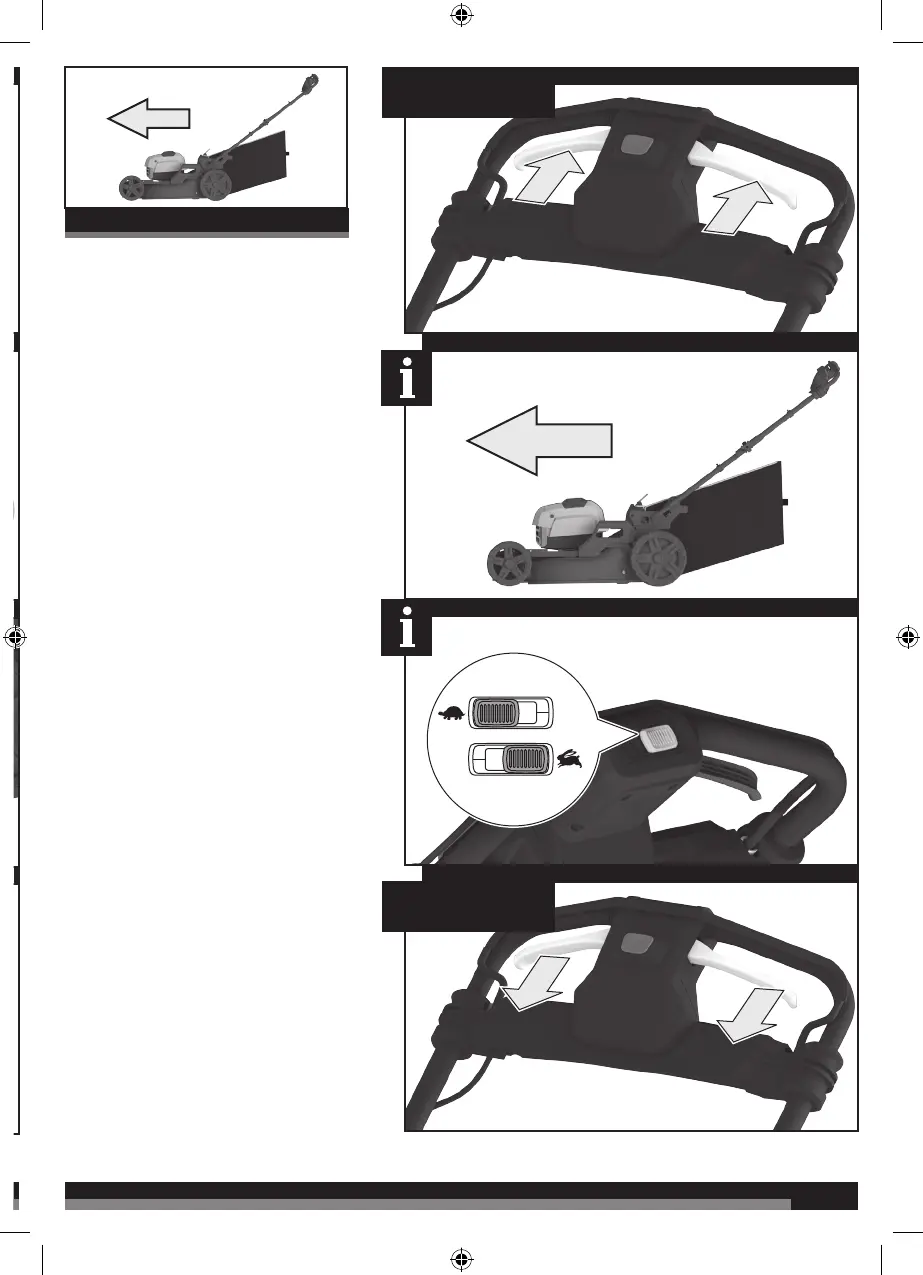 i

i