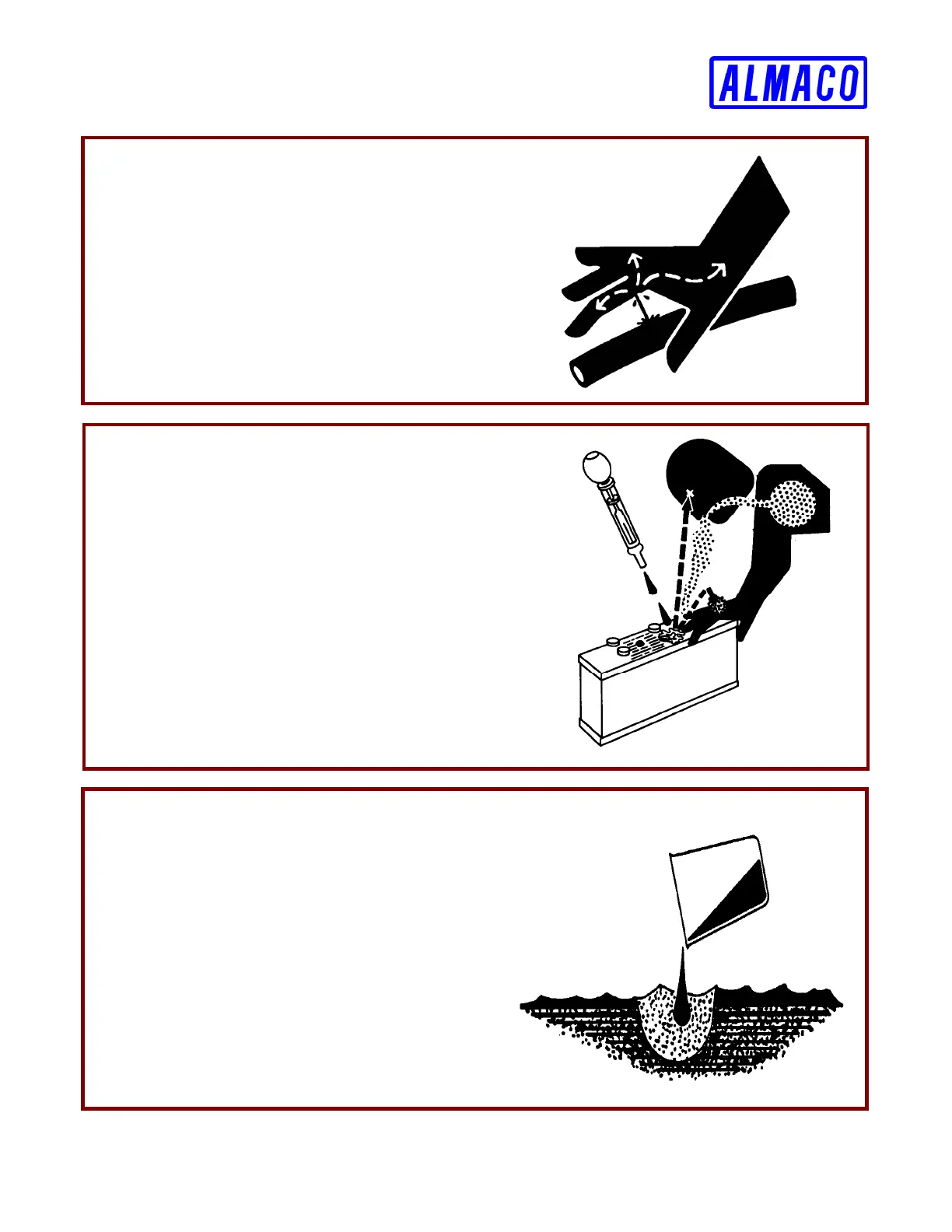 ALMACO