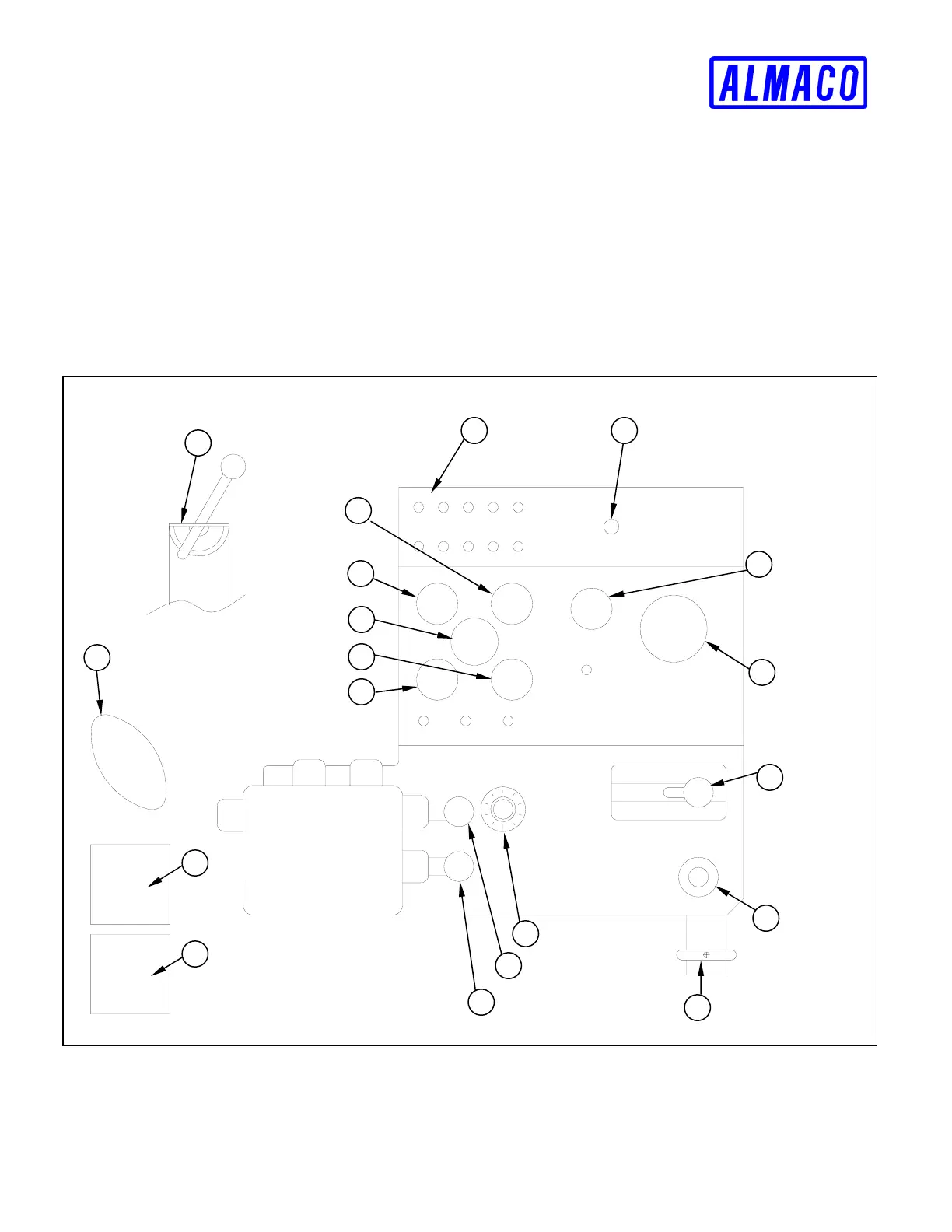 ALMACO