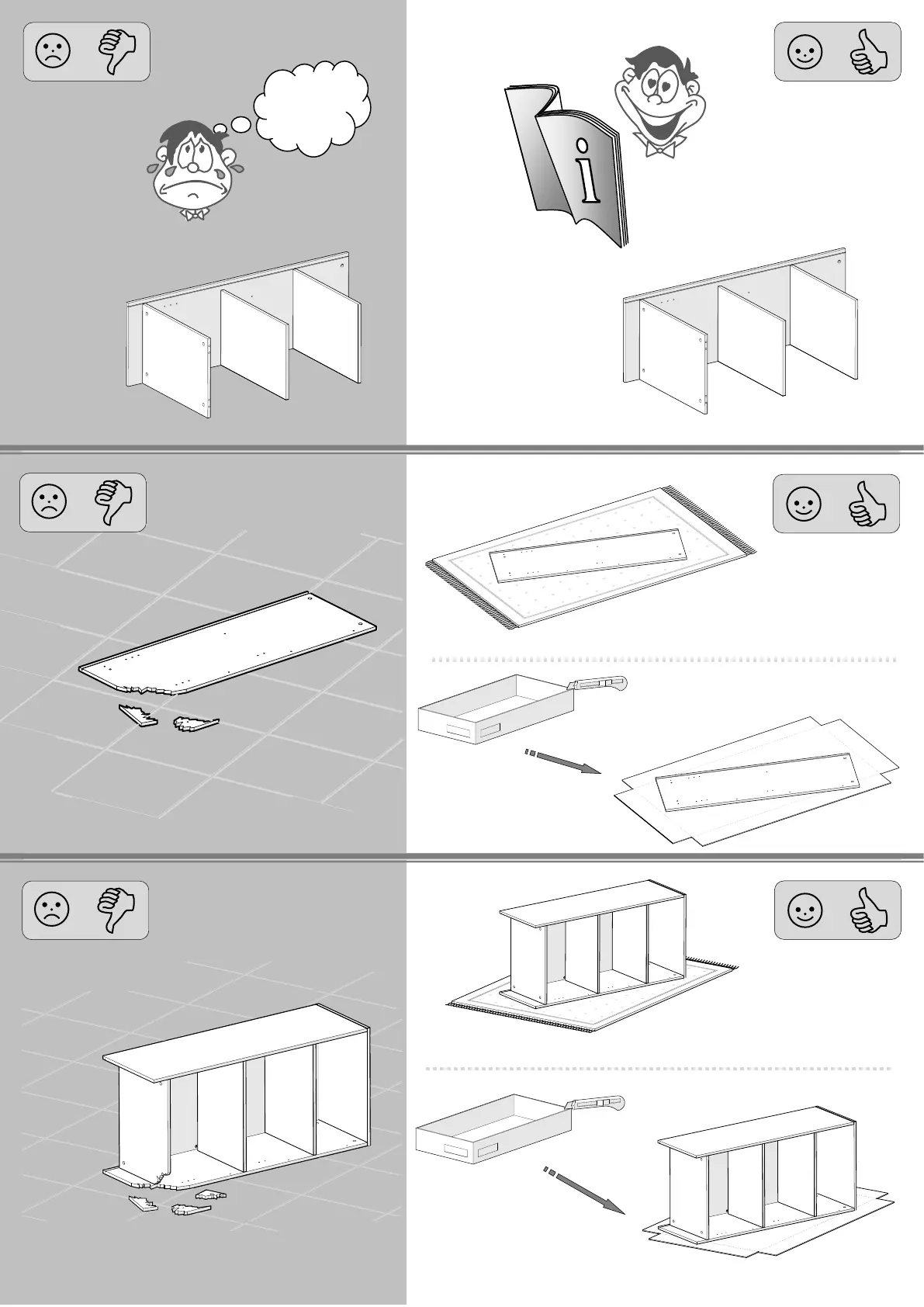 i