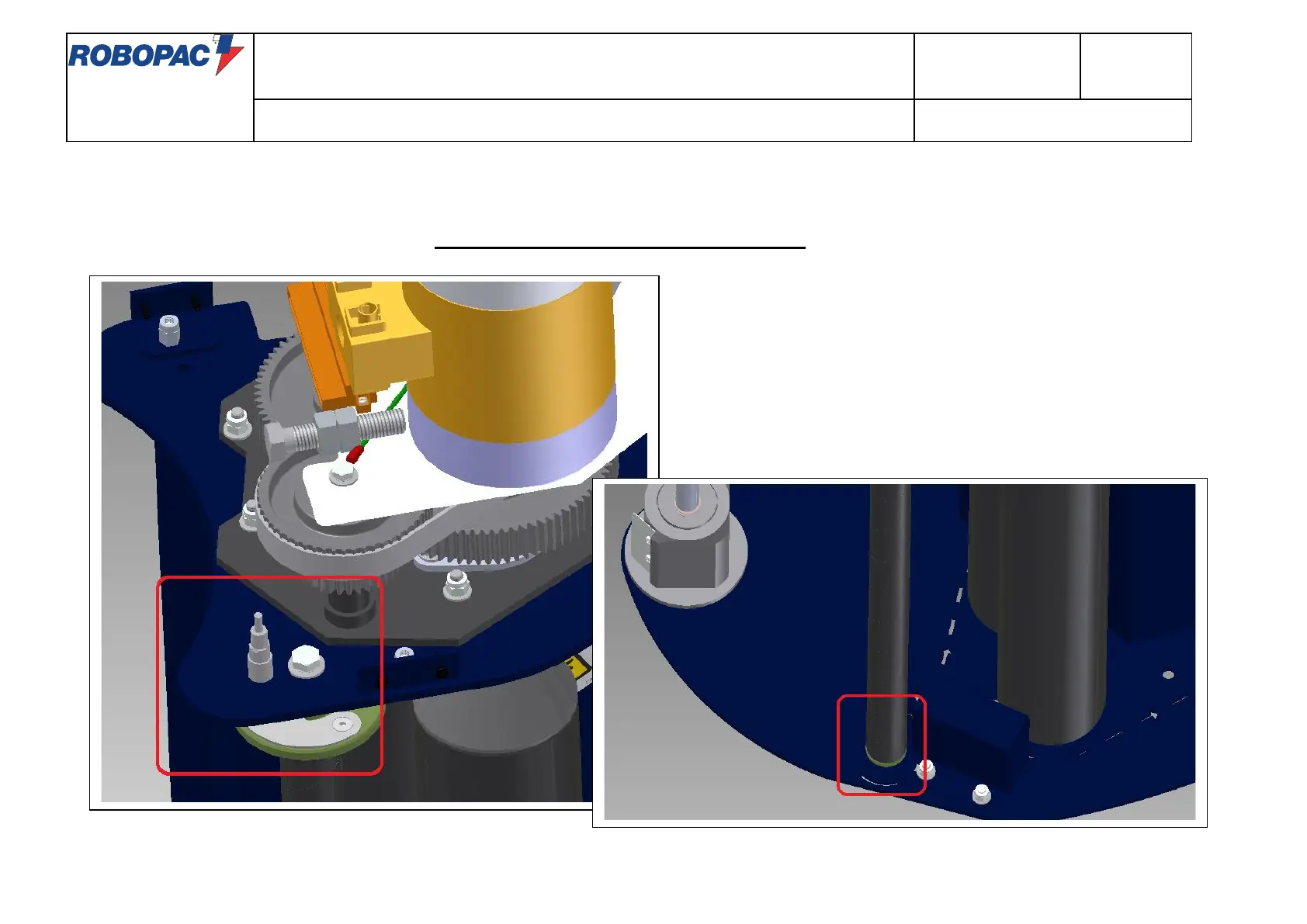 ROBOPAC