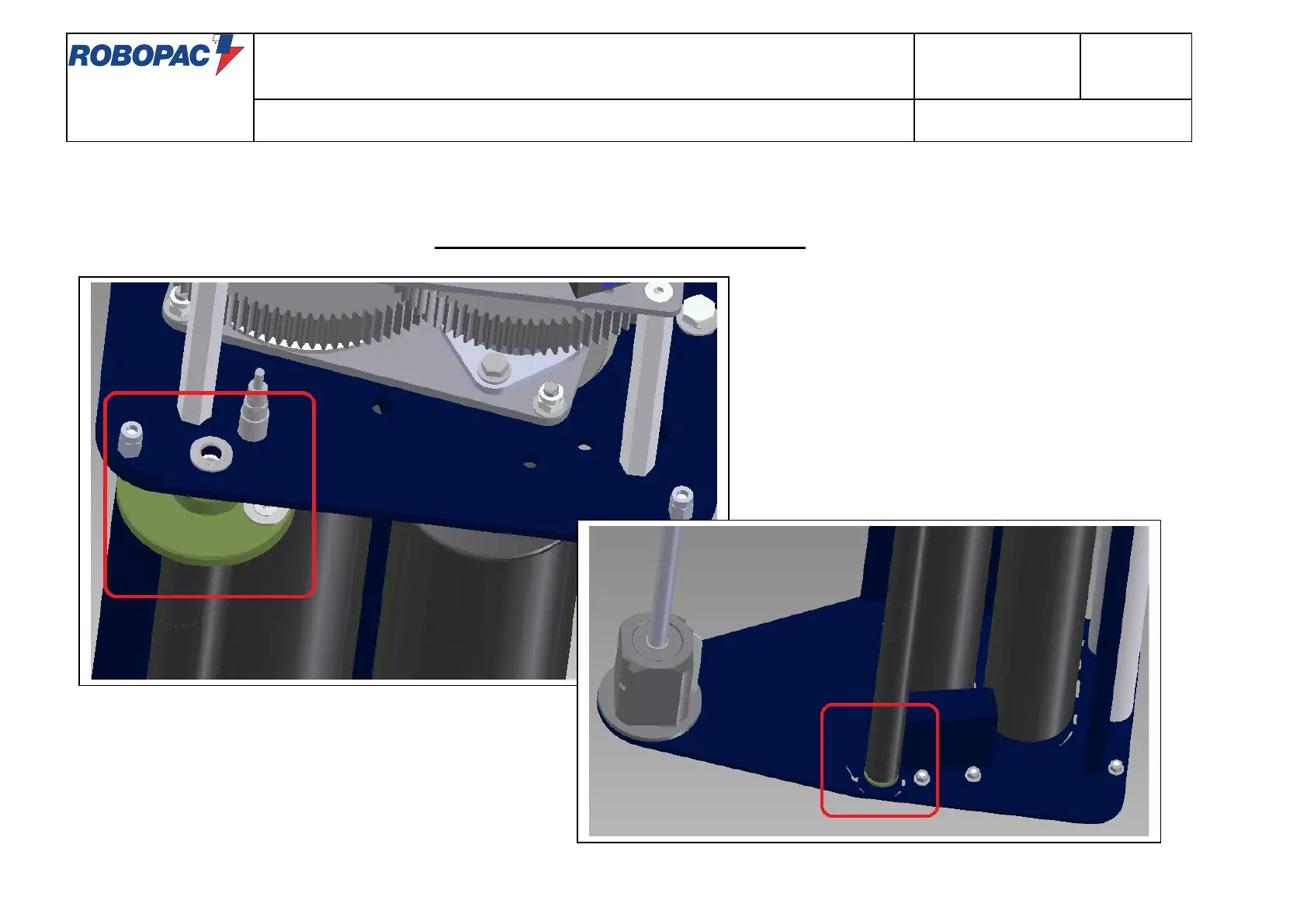 ROBOPAC