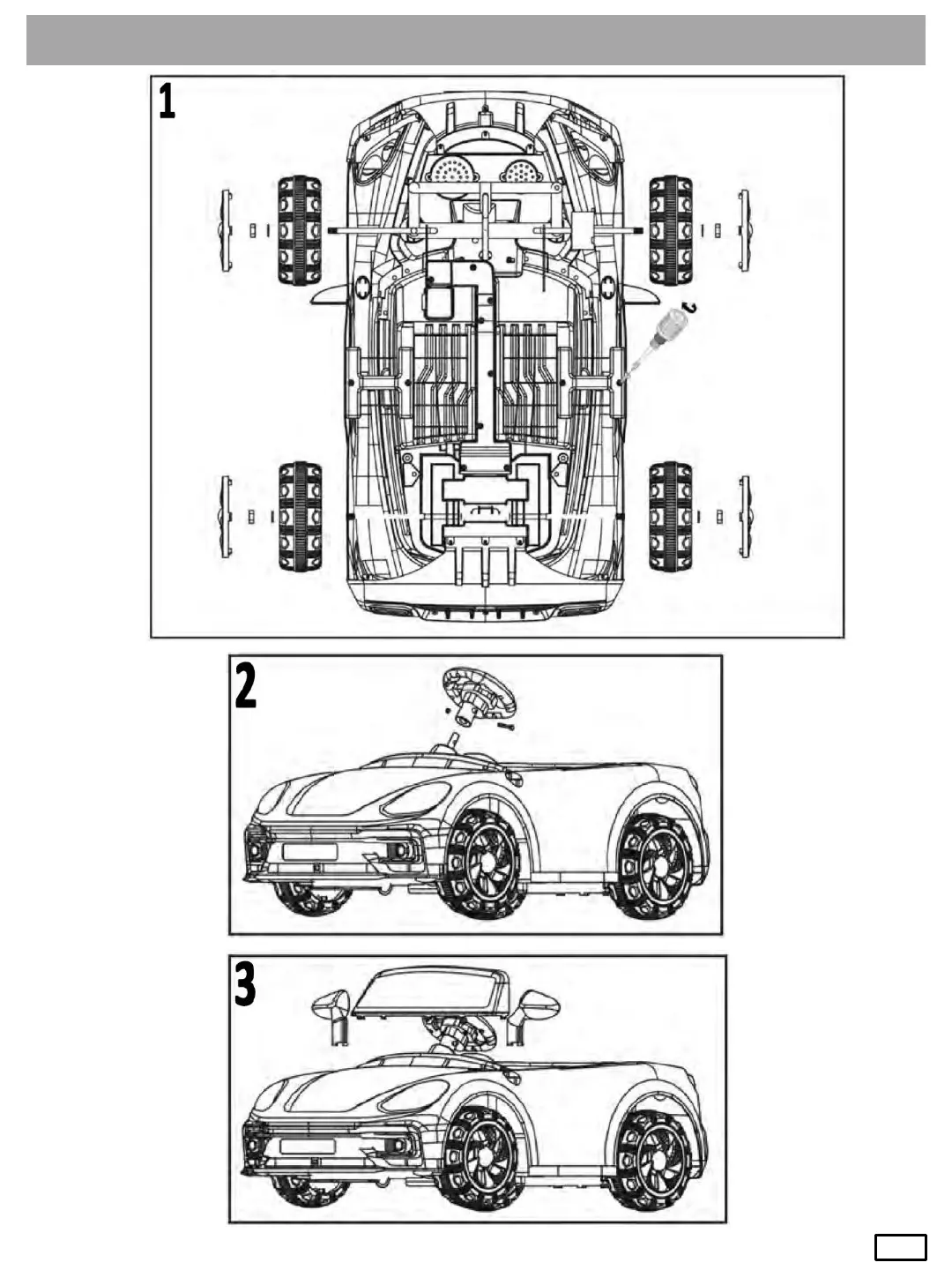 1

2

3