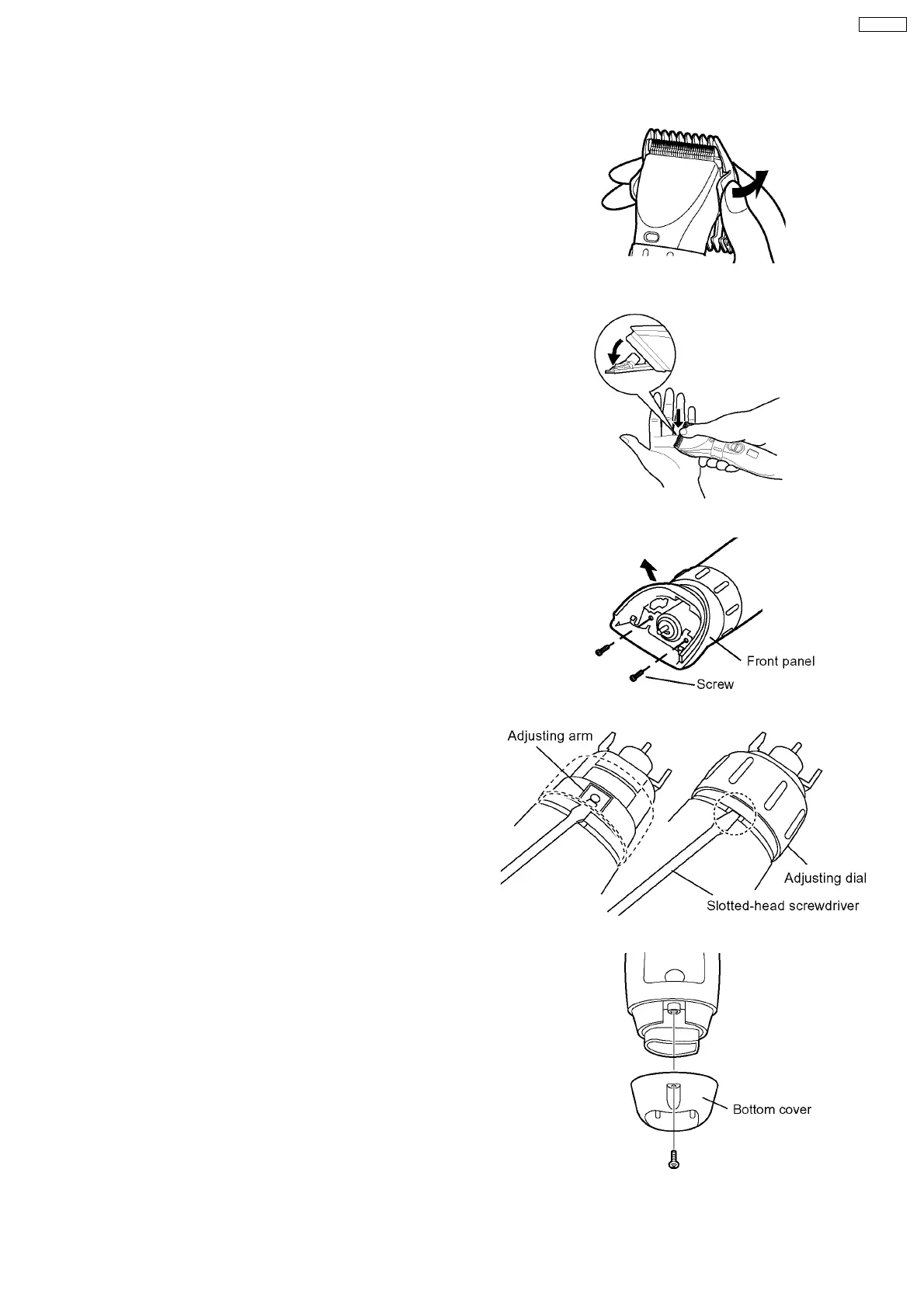 Front panel
Screw
Adjusting arm
Adjusting dial
Slotted-head screwdriver
Bottom cover