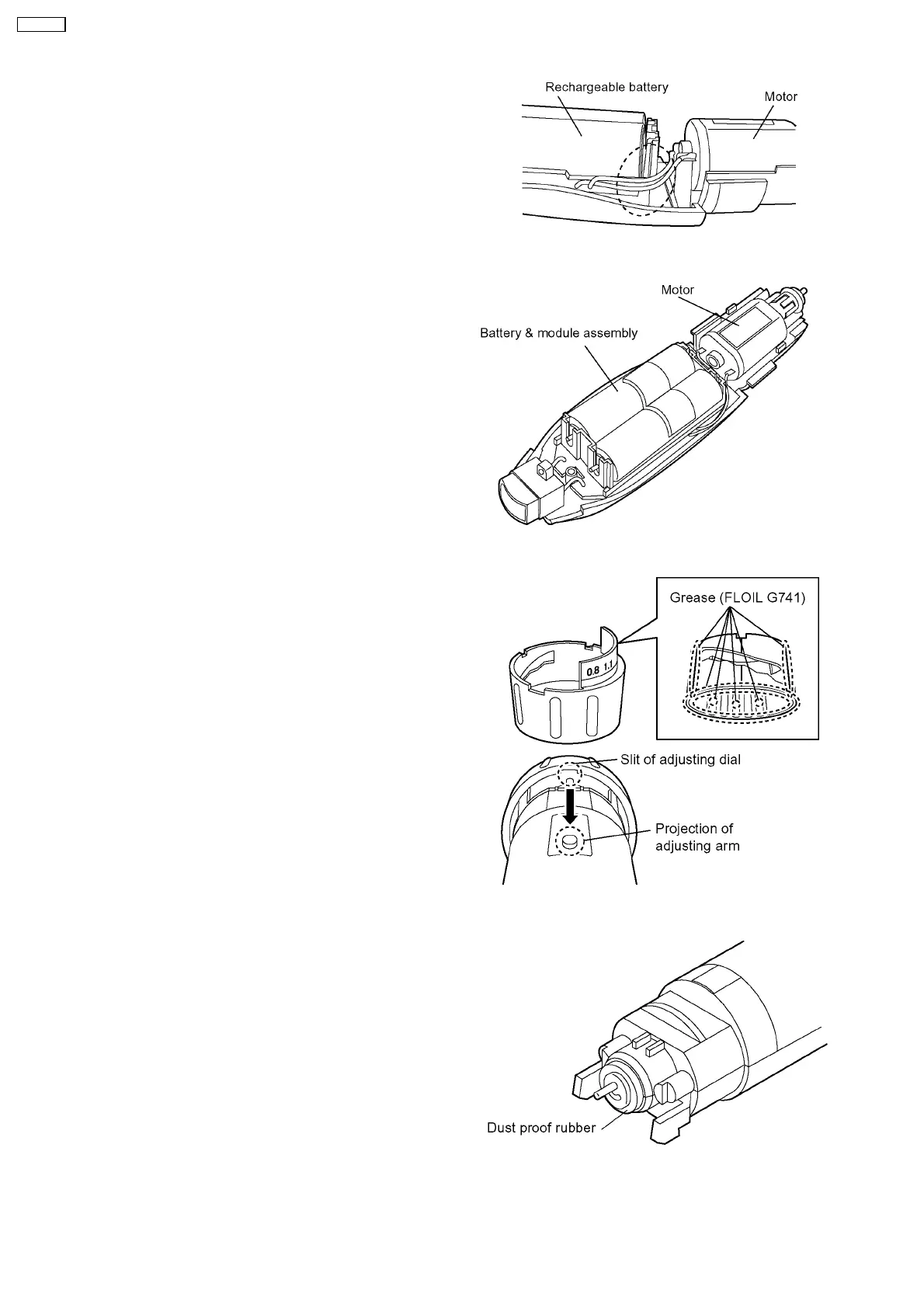 Rechargeable battery

Motor

Motor

Battery & module assembly

Grease (FLOIL G741)

0.8 1.1

Slit of adjusting dial

Projection of adjusting arm

Dust proof rubber