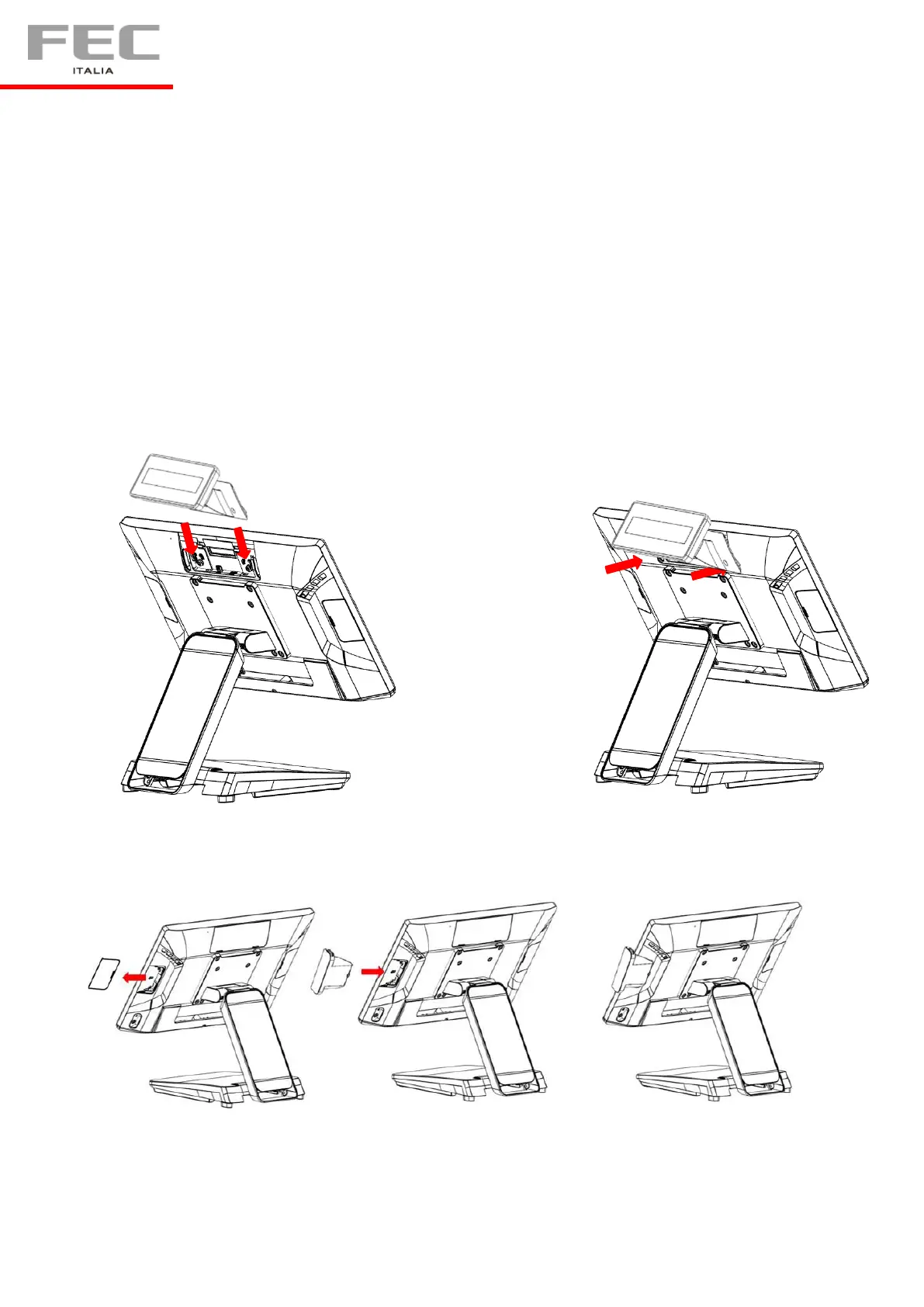 FEC
ITALIA