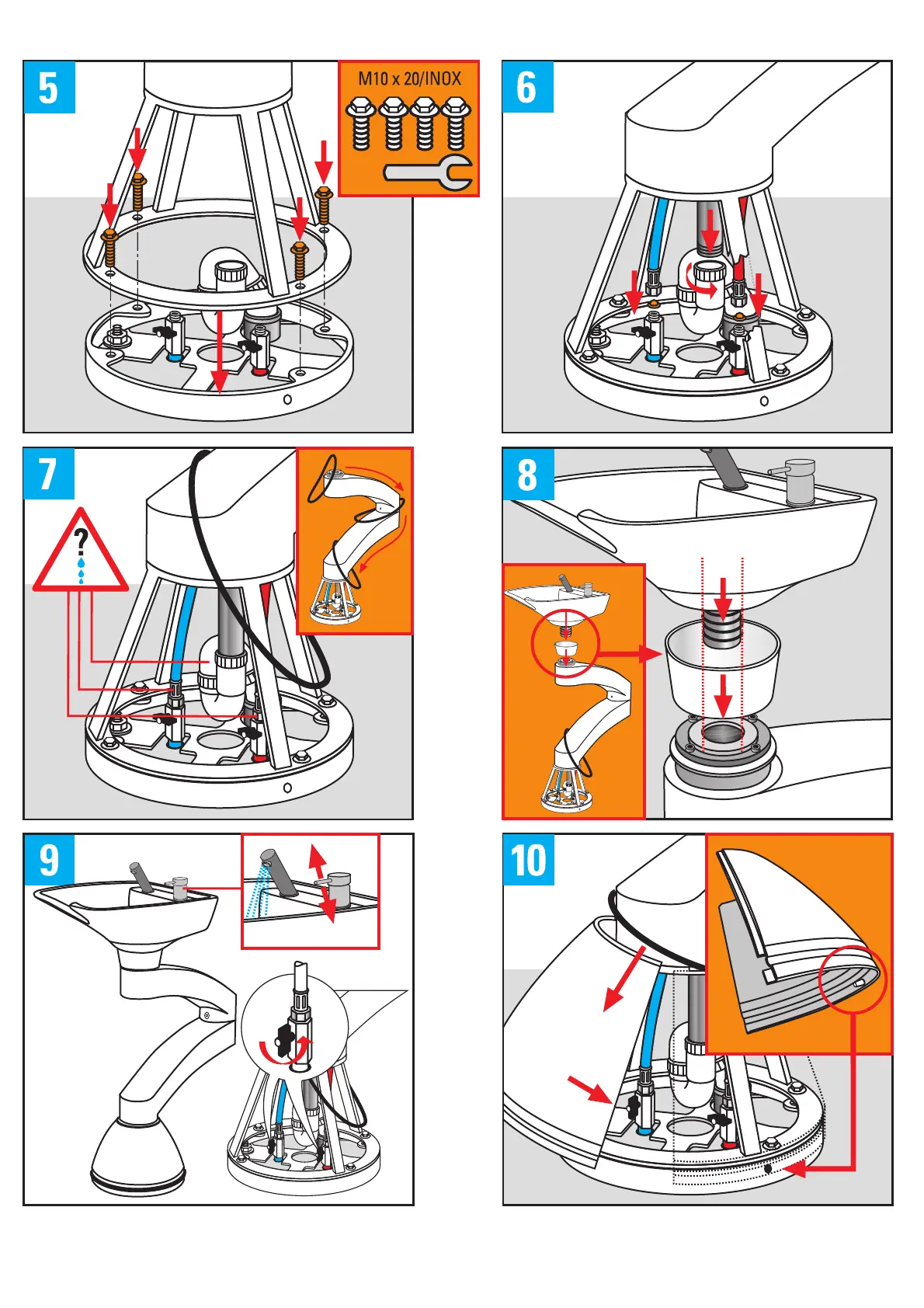 5

M10 x 20/INOX

6

7

?

8

9

10