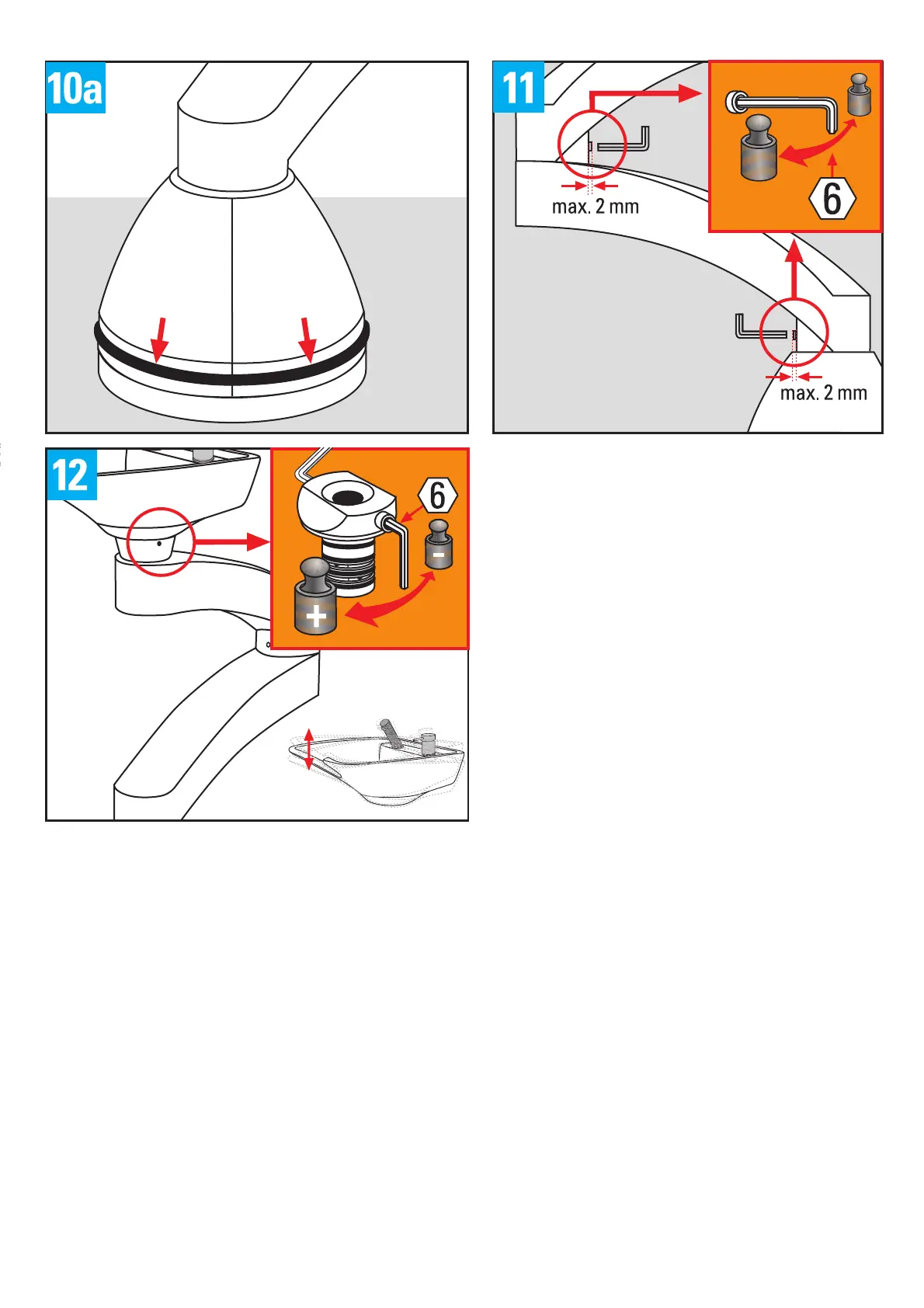 10a

11

max. 2 mm

6

max. 2 mm

12

6

-

+