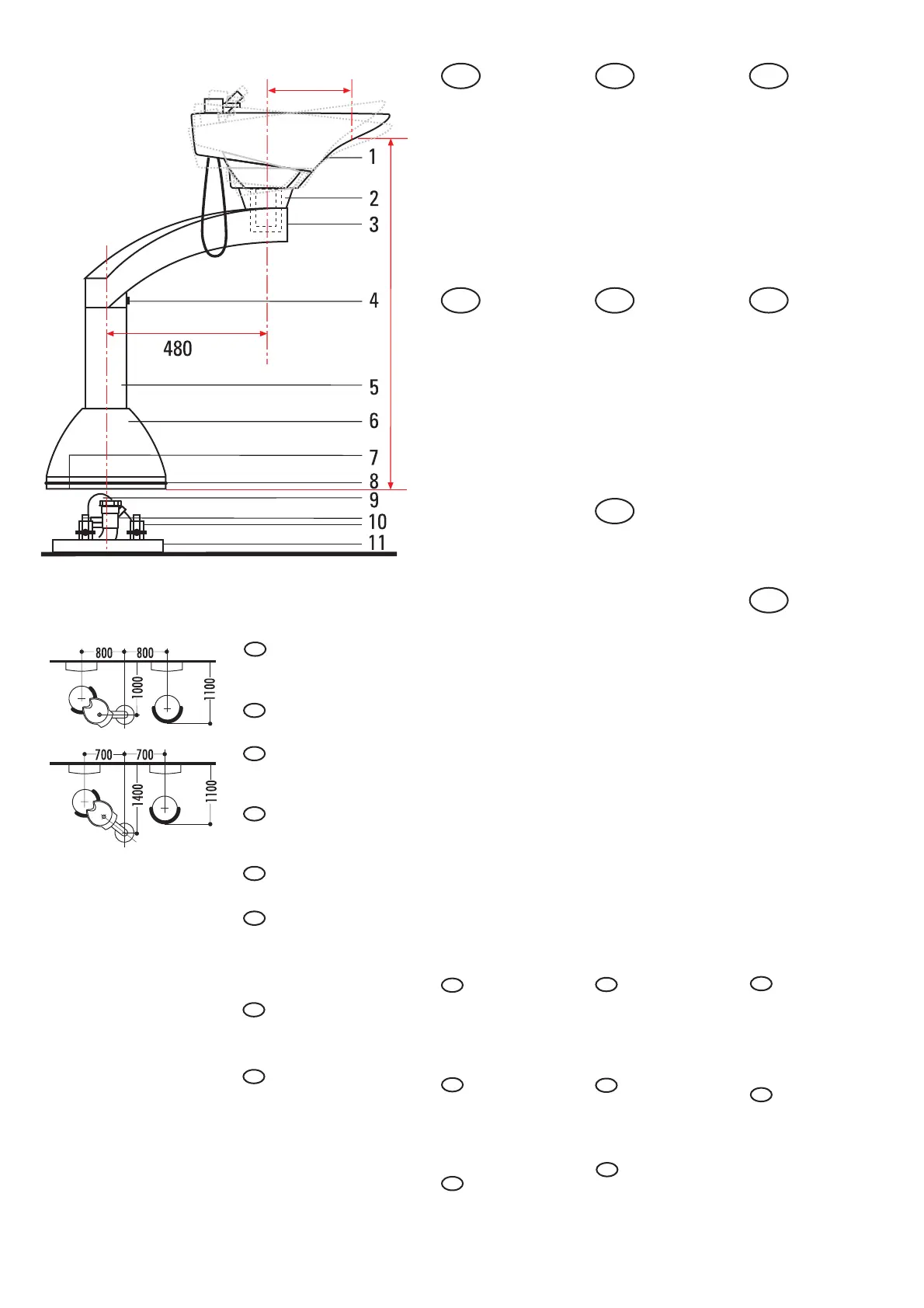 1
2
3
4
480
5
6
7
8
9
10
11

800 800
1000
1100

700 700
1400
1100