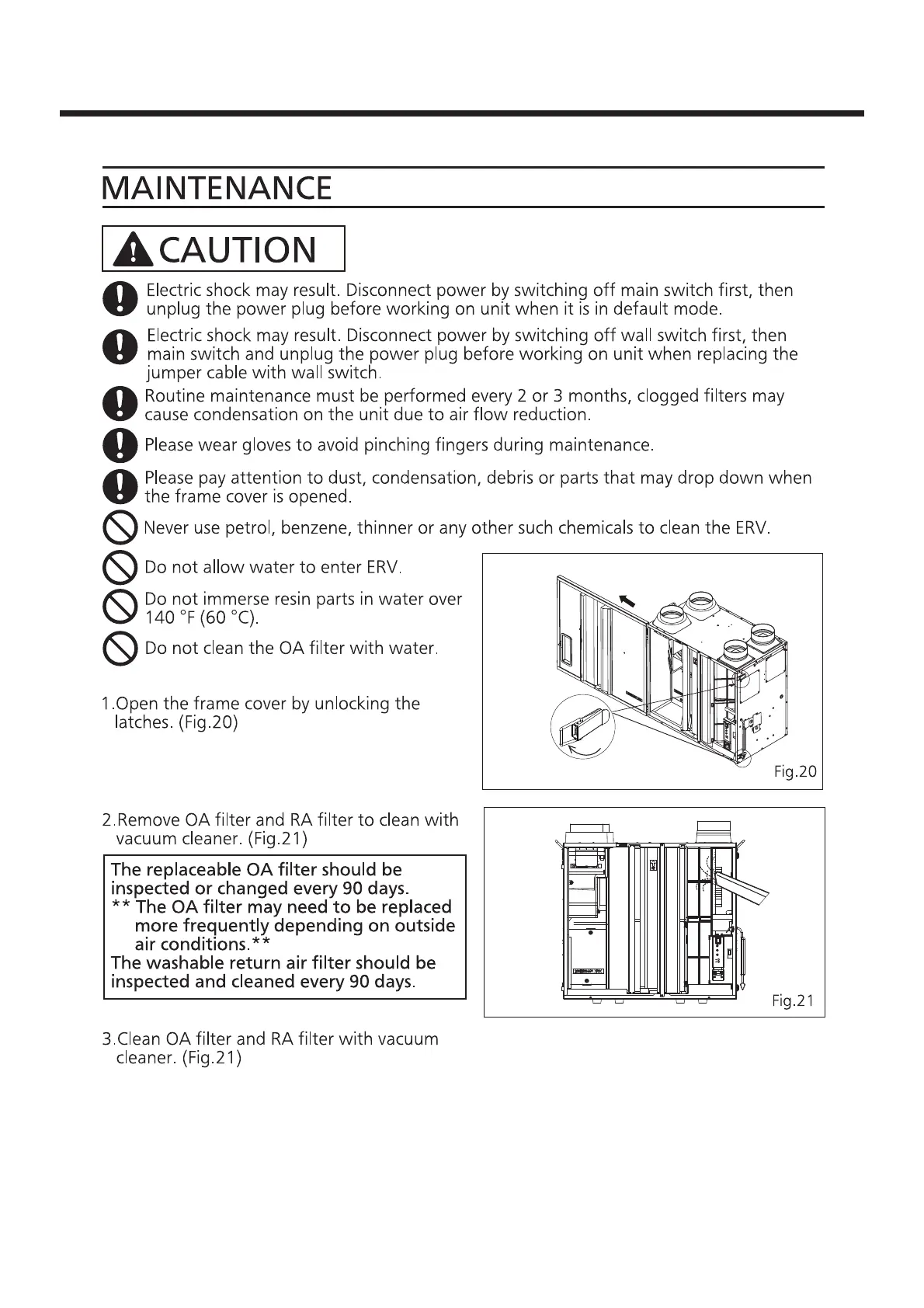 MAINTENANCE

CAUTION

Electric shock may result. Disconnect power by switching off main switch first, then unplug the power plug before working on unit when it is in default mode.

Electric shock may result. Disconnect power by switching off wall switch first, then main switch and unplug the power plug before working on unit when replacing the jumper cable with wall switch.

Routine maintenance must be performed every 2 or 3 months, clogged filters may cause condensation on the unit due to air flow reduction.

Please wear gloves to avoid pinching fingers during maintenance.

Please pay attention to dust, condensation, debris or parts that may drop down when the frame cover is opened.

Never use petrol, benzene, thinner or any other such chemicals to clean the ERV.

Do not allow water to enter ERV.

Do not immerse resin parts in water over 140 °F (60 °C).

Do not clean the OA filter with water.

1.Open the frame cover by unlocking the latches. (Fig.20)

Fig.20

2.Remove OA filter and RA filter to clean with vacuum cleaner. (Fig.21)

The replaceable OA filter should be inspected or changed every 90 days.
** The OA filter may need to be replaced more frequently depending on outside air conditions.**
The washable return air filter should be inspected and cleaned every 90 days.

Fig.21

3.Clean OA filter and RA filter with vacuum cleaner. (Fig.21)