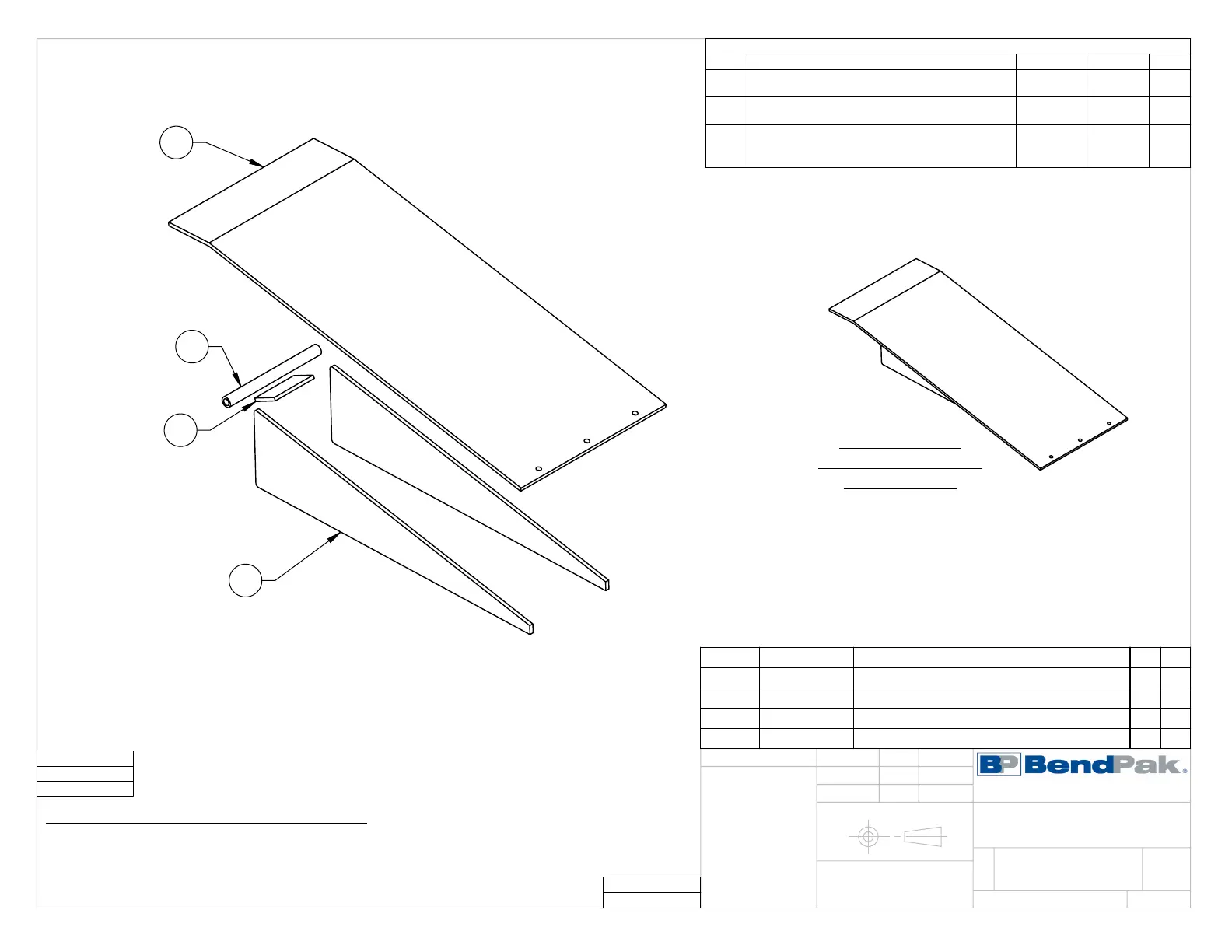 BP BendPak.