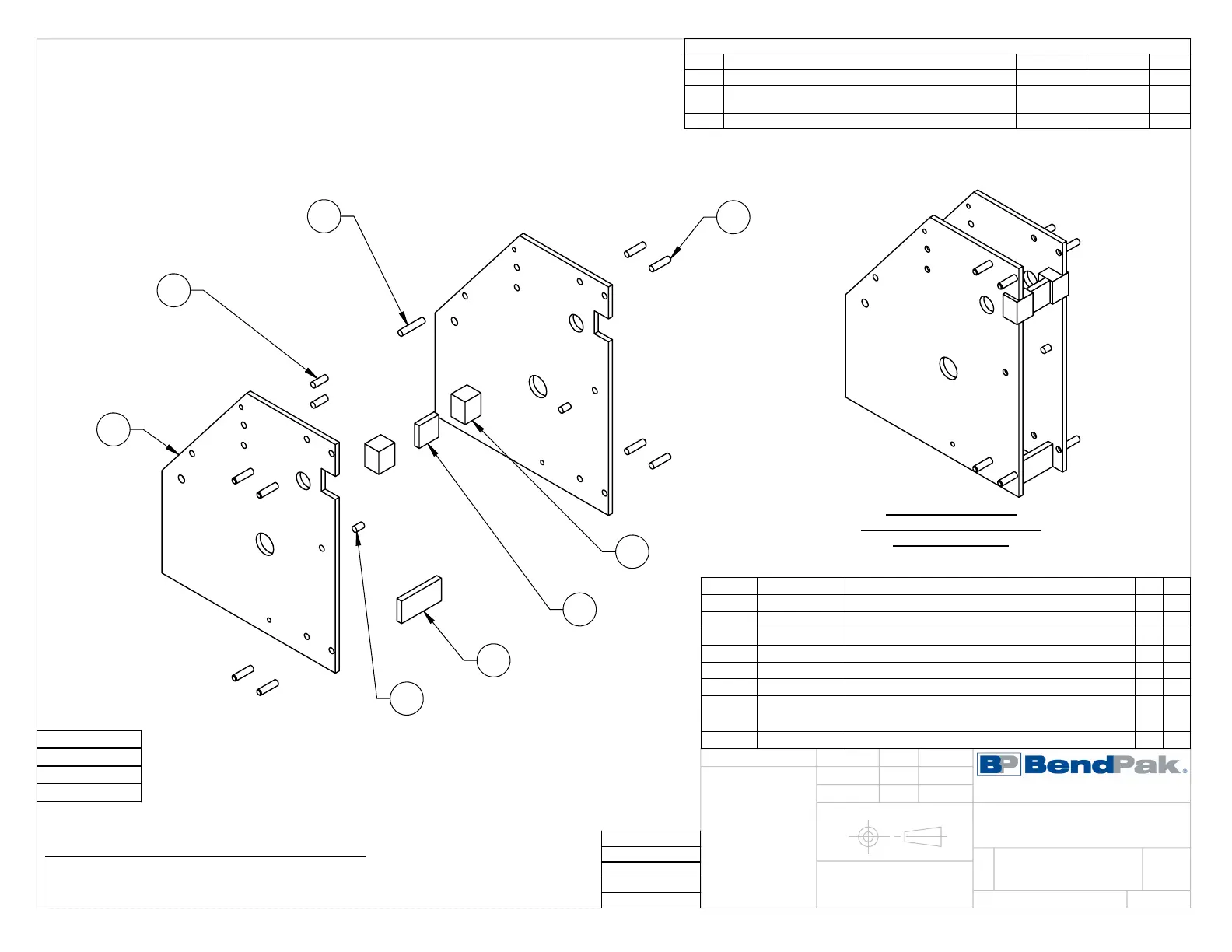 BP BendPak.