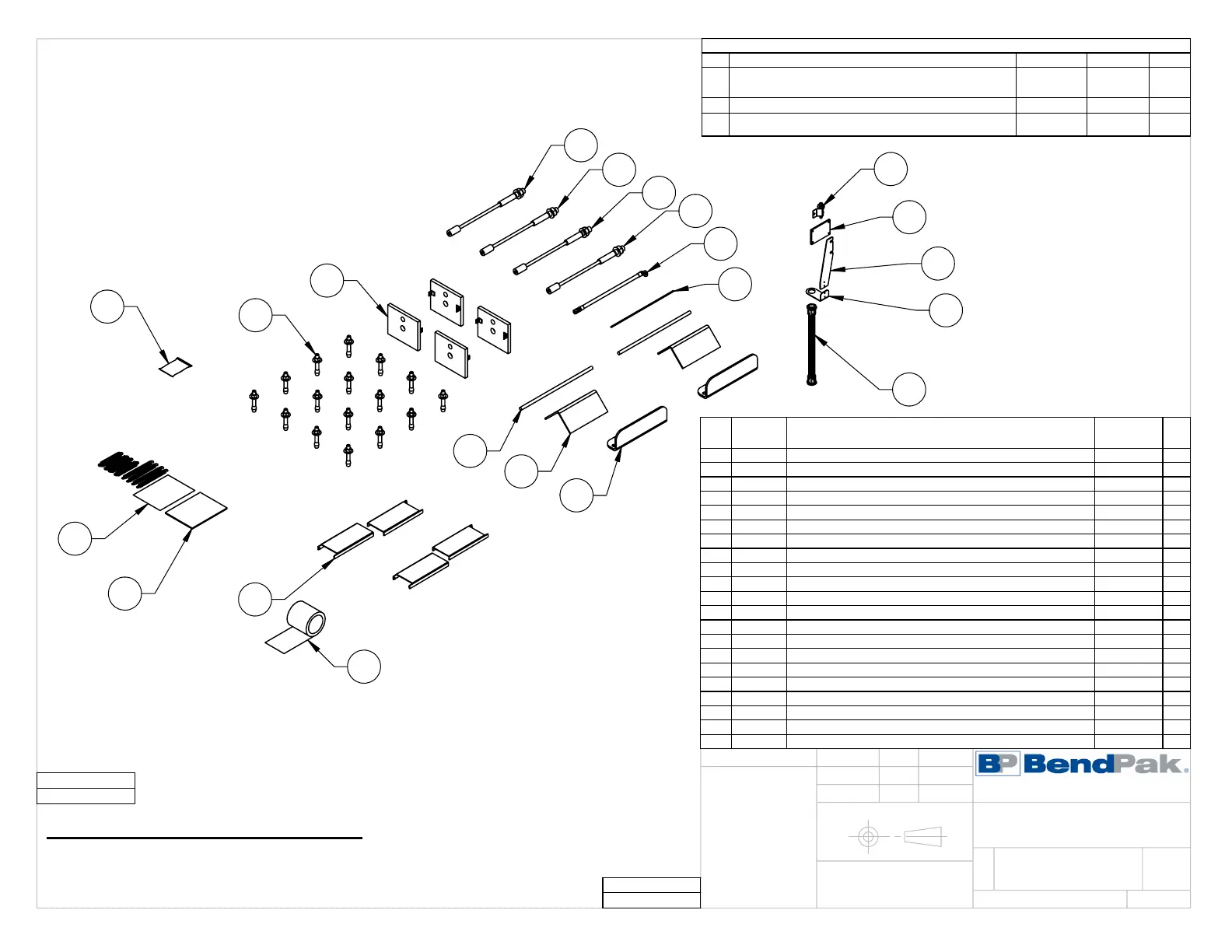 BP BendPak.