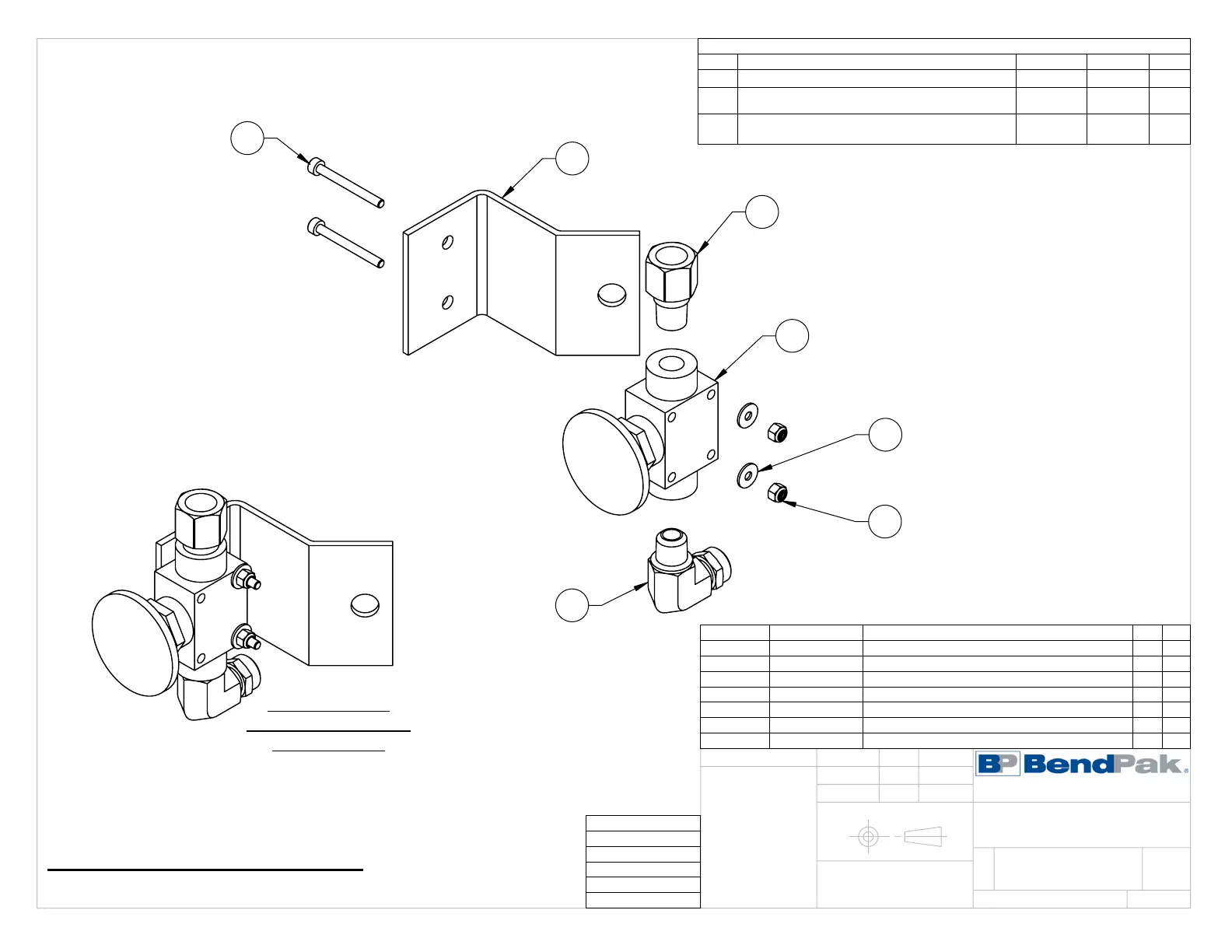 BP BendPak.